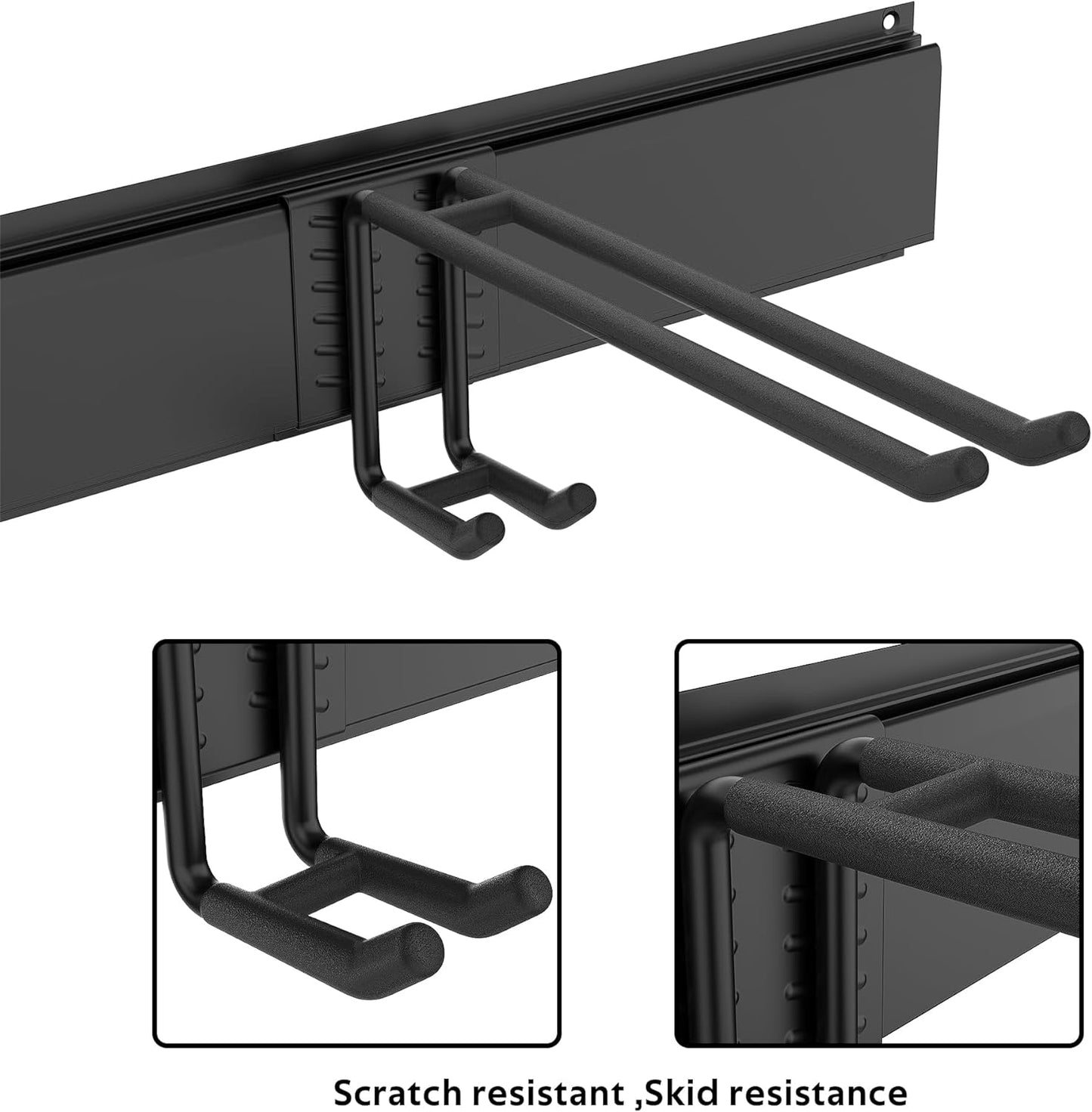 Scratch resistant ,Skid resistance