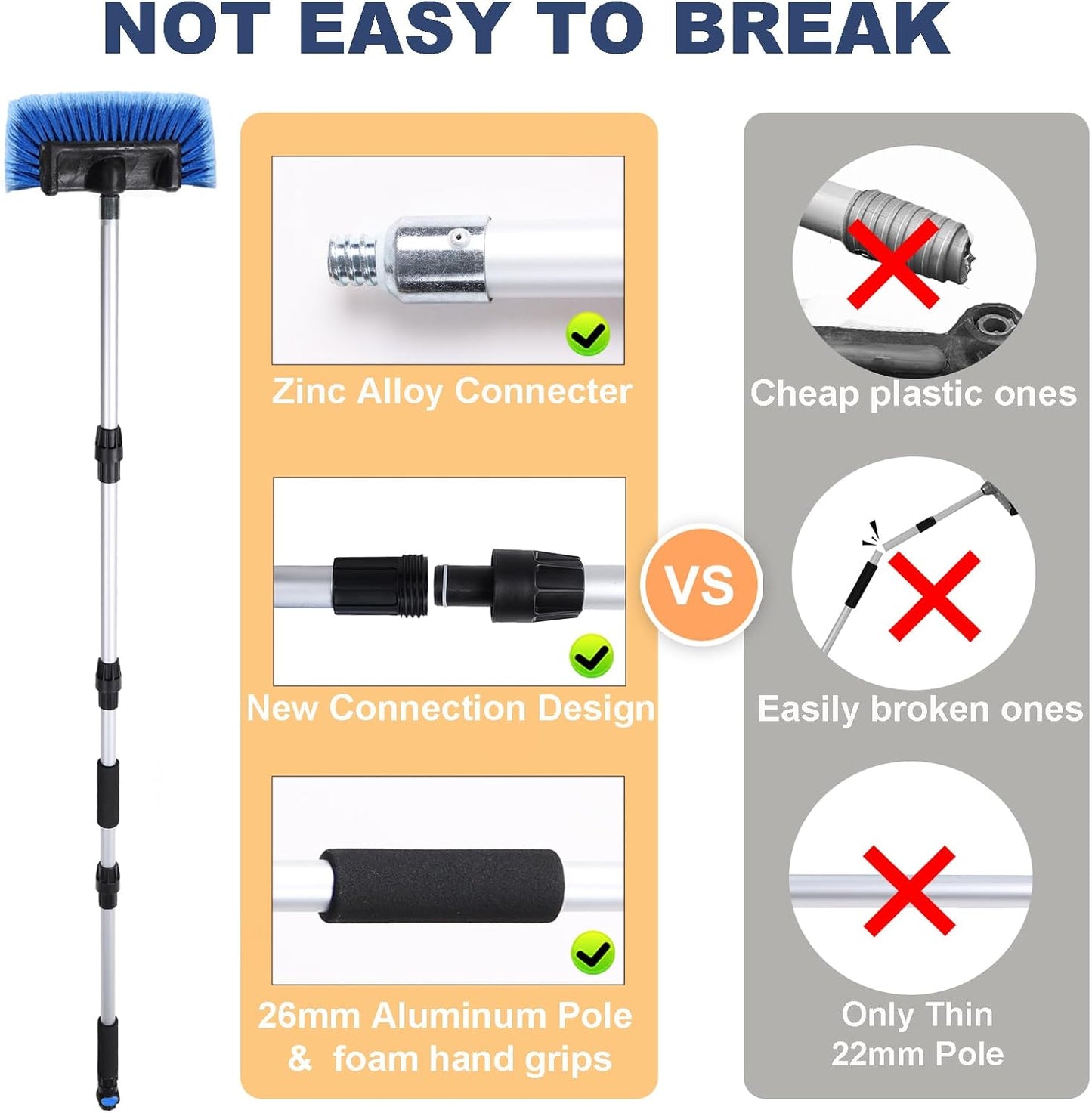 NOT EASY TO BREAK

Zinc Alloy Connecter

New Connection Design

26mm Aluminum Pole & foam hand grips

VS

Cheap plastic ones

Easily broken ones

Only Thin 22mm Pole