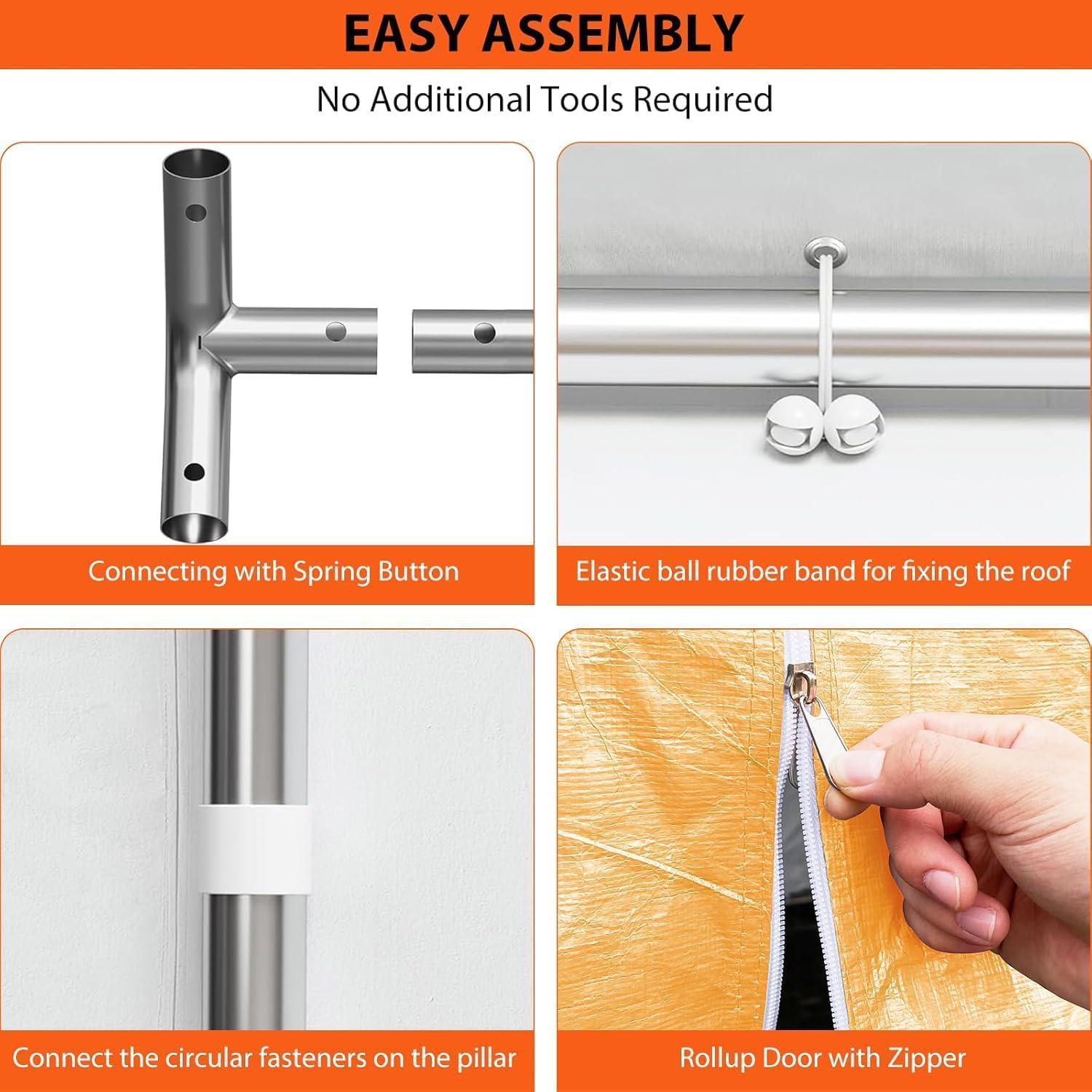 EASY ASSEMBLY

No Additional Tools Required

Connecting with Spring Button

Elastic ball rubber band for fixing the roof

Connect the circular fasteners on the pillar

Rollup Door with Zipper