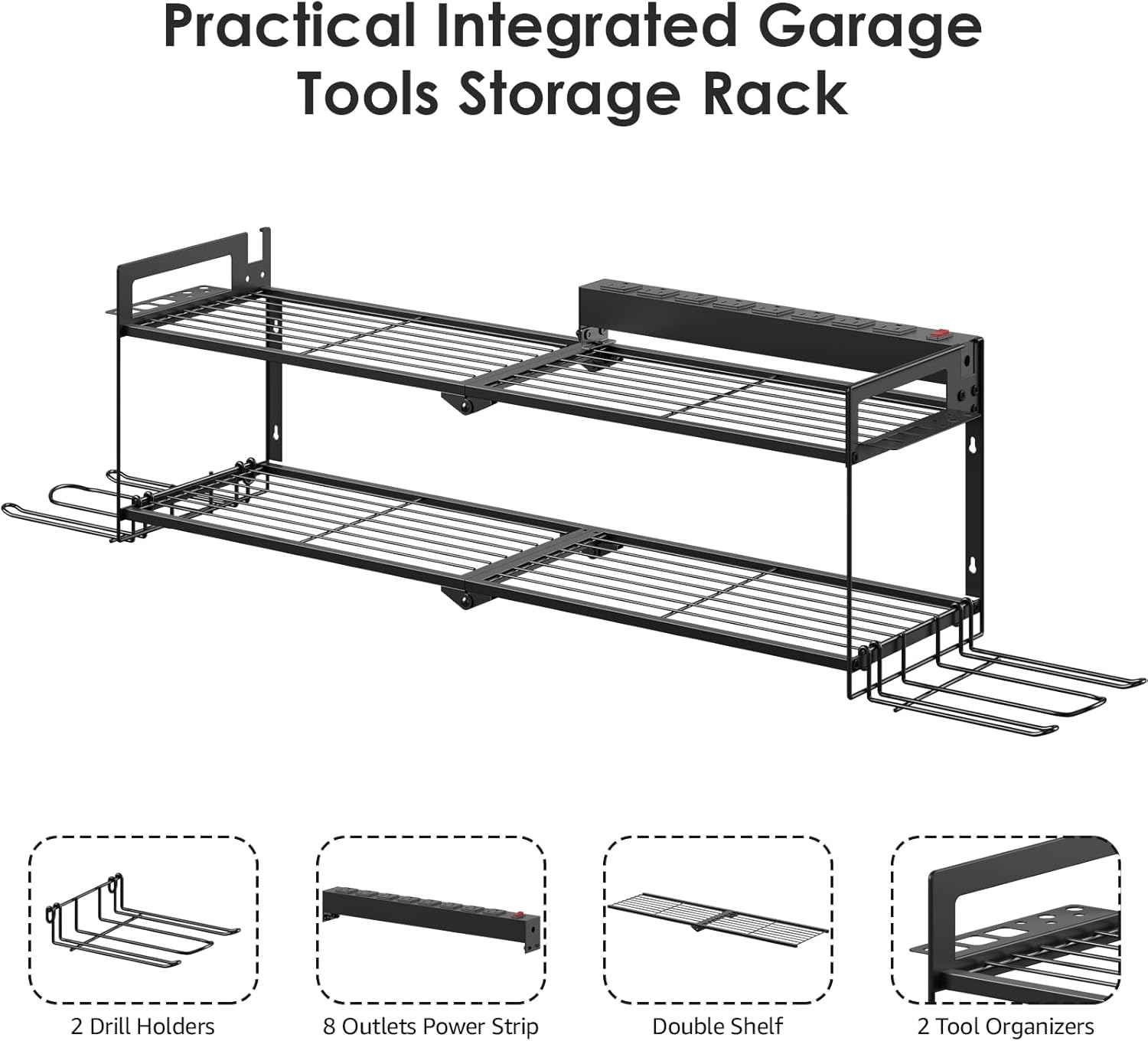 Practical Integrated Garage Tools Storage Rack

2 Drill Holders

8 Outlets Power Strip

Double Shelf

2 Tool Organizers