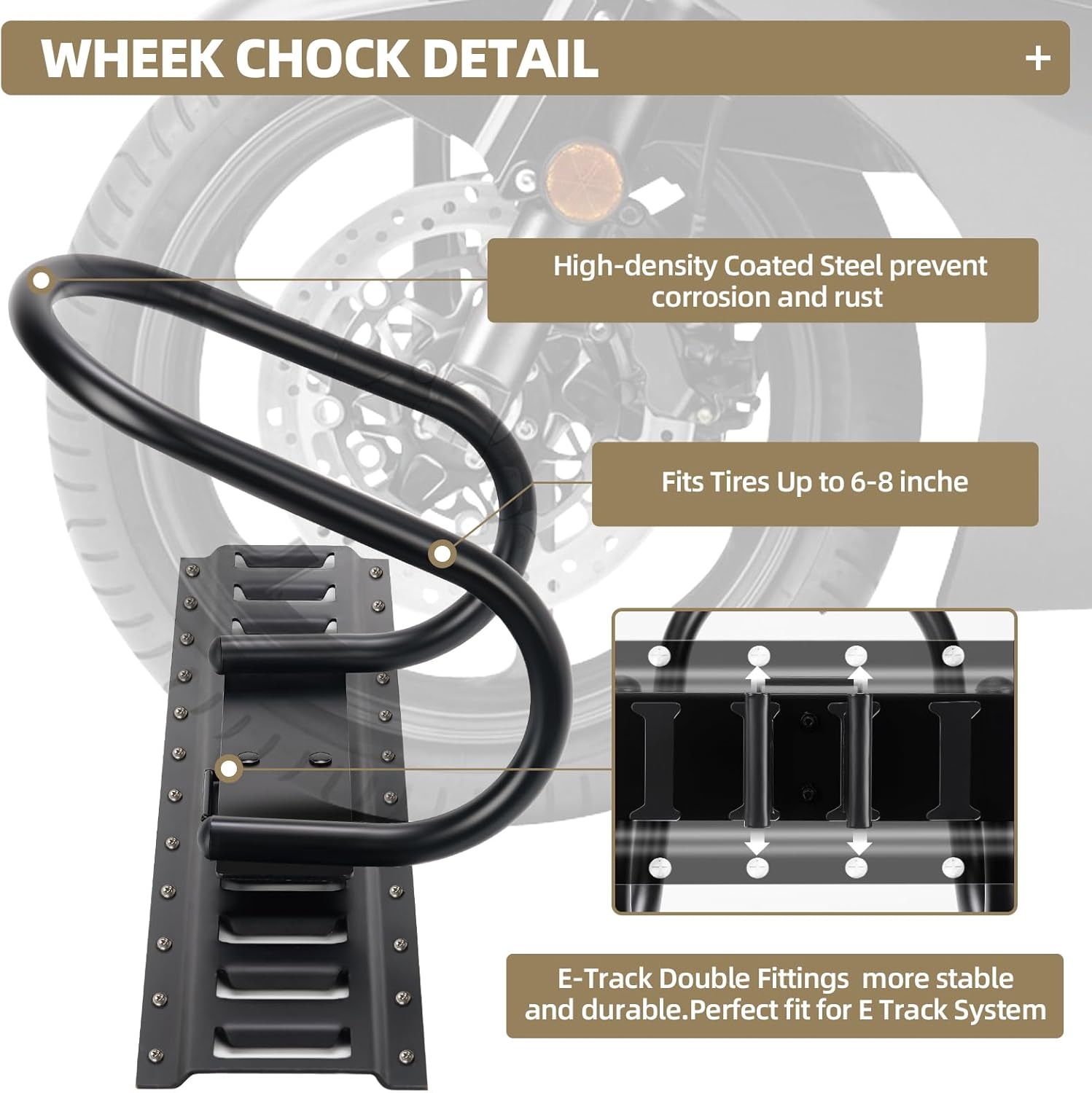 WHEEK CHOCK DETAIL +

High-density Coated Steel prevent corrosion and rust

Fits Tires Up to 6-8 inche

E-Track Double Fittings  more stable and durable.Perfect fit for E Track System