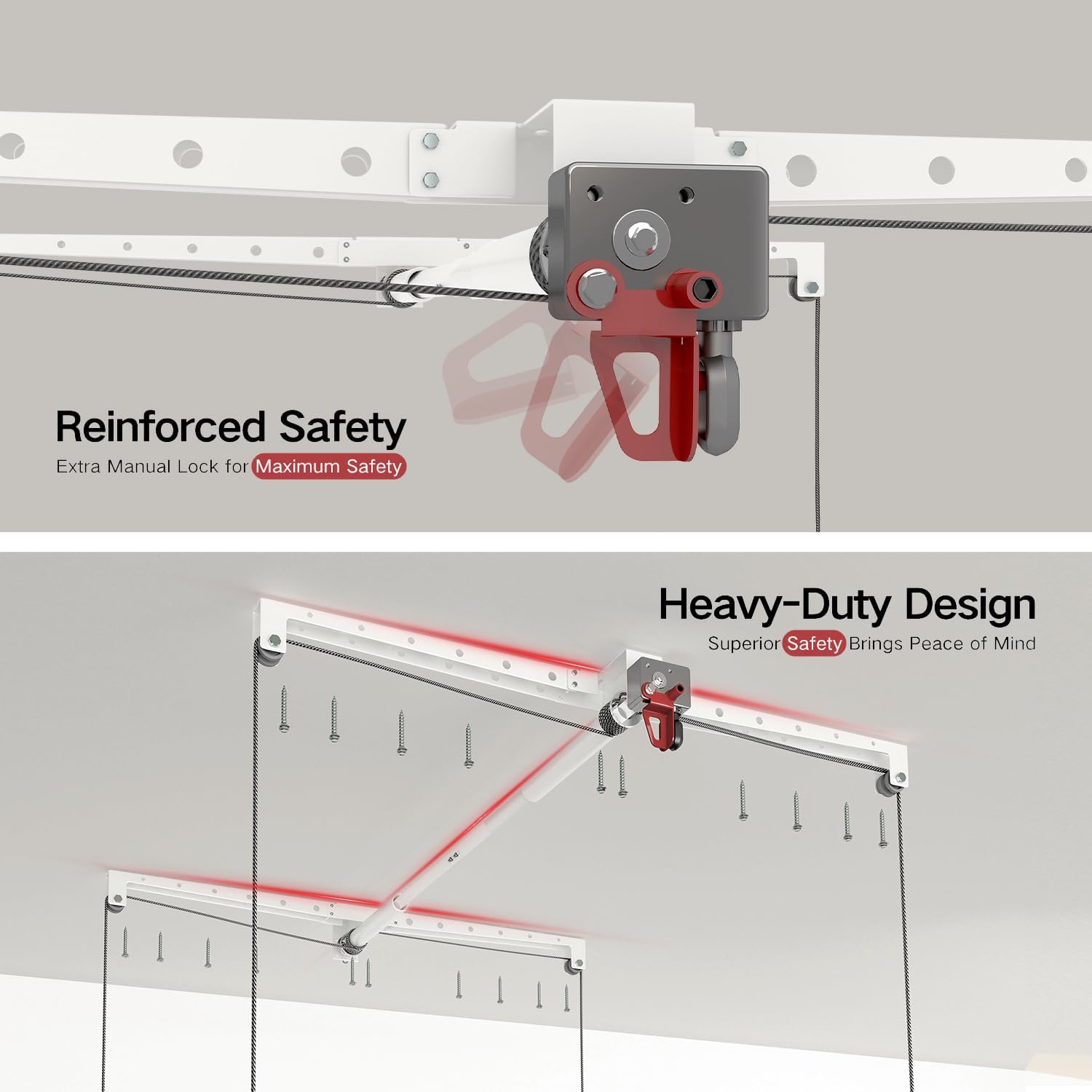 Reinforced Safety
Extra Manual Lock for Maximum Safety

Heavy-Duty Design
Superior Safety Brings Peace of Mind