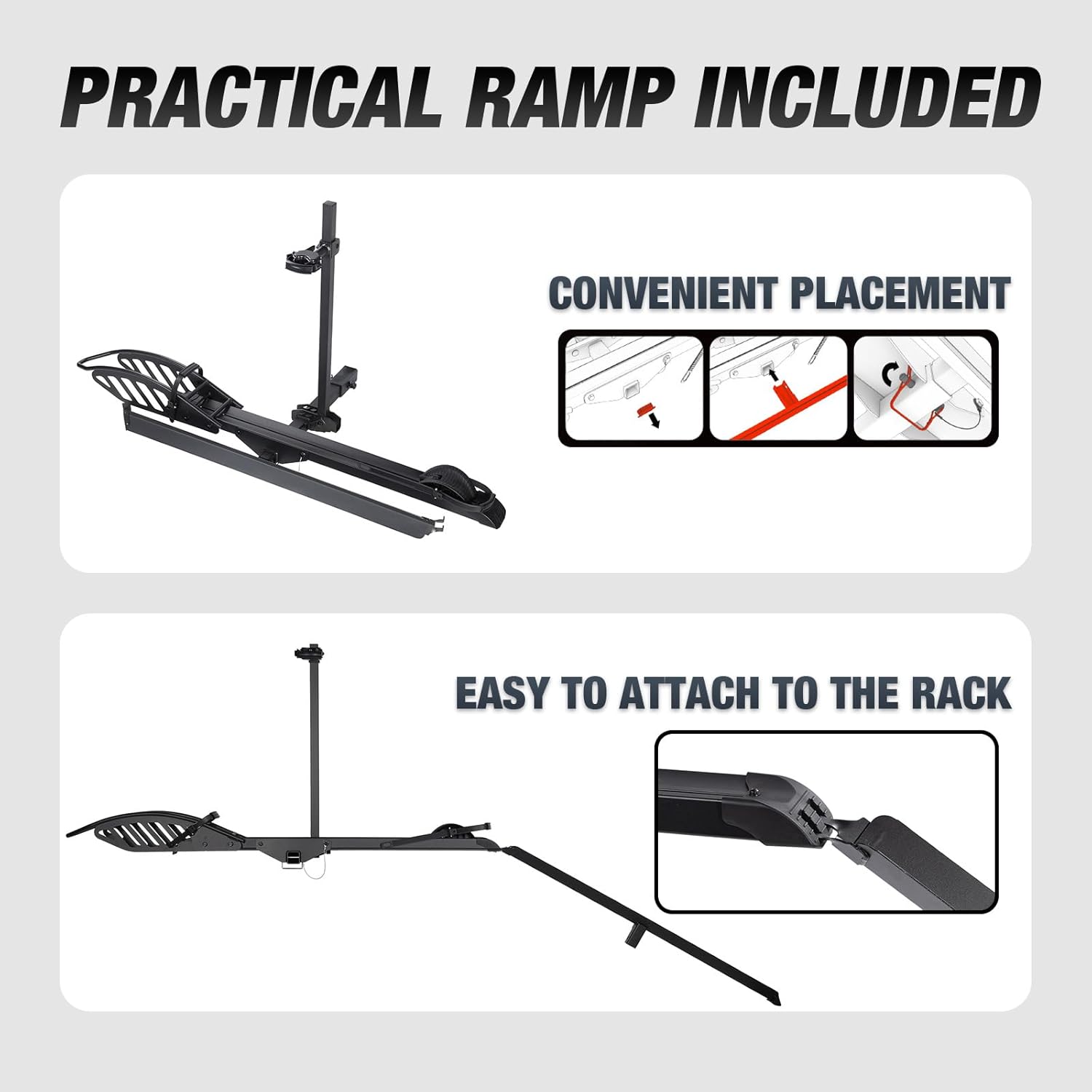 PRACTICAL RAMP INCLUDED

CONVENIENT PLACEMENT

EASY TO ATTACH TO THE RACK