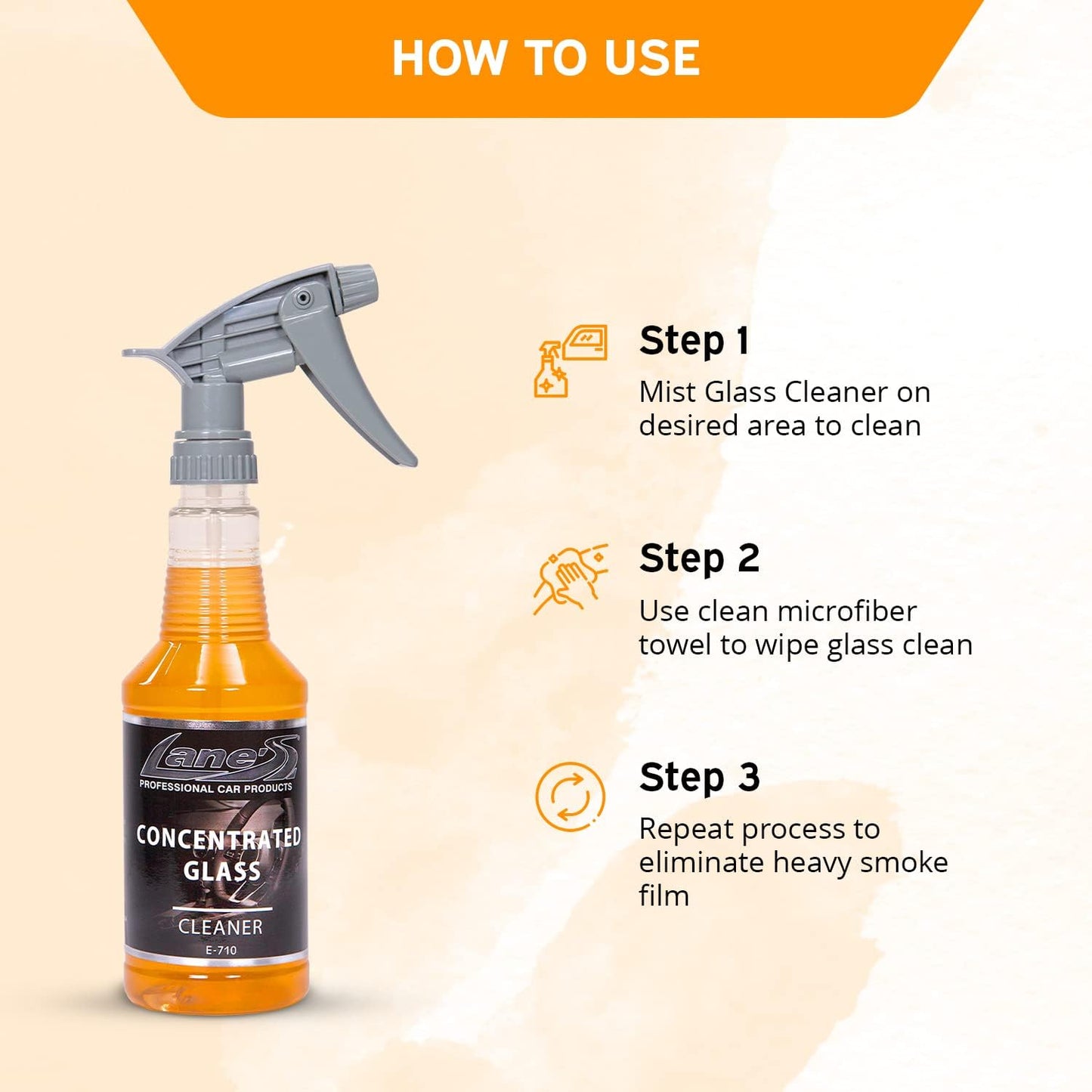 HOW TO USE

Lane's
PROFESSIONAL CAR PRODUCTS
CONCENTRATED GLASS
CLEANER
E-710

Step 1
Mist Glass Cleaner on desired area to clean

Step 2
Use clean microfiber towel to wipe glass clean

Step 3
Repeat process to eliminate heavy smoke film