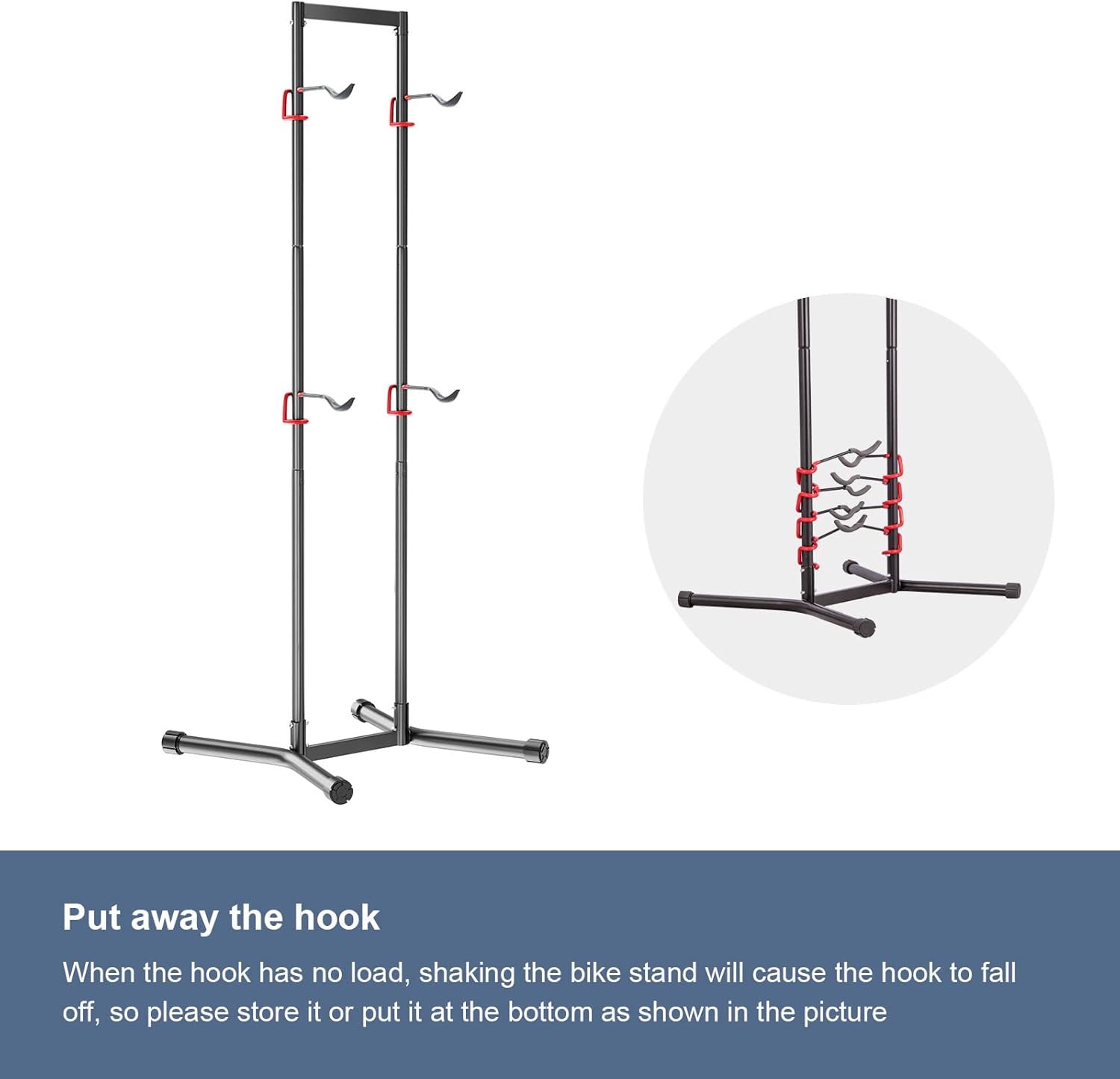 Put away the hook

When the hook has no load, shaking the bike stand will cause the hook to fall off, so please store it or put it at the bottom as shown in the picture