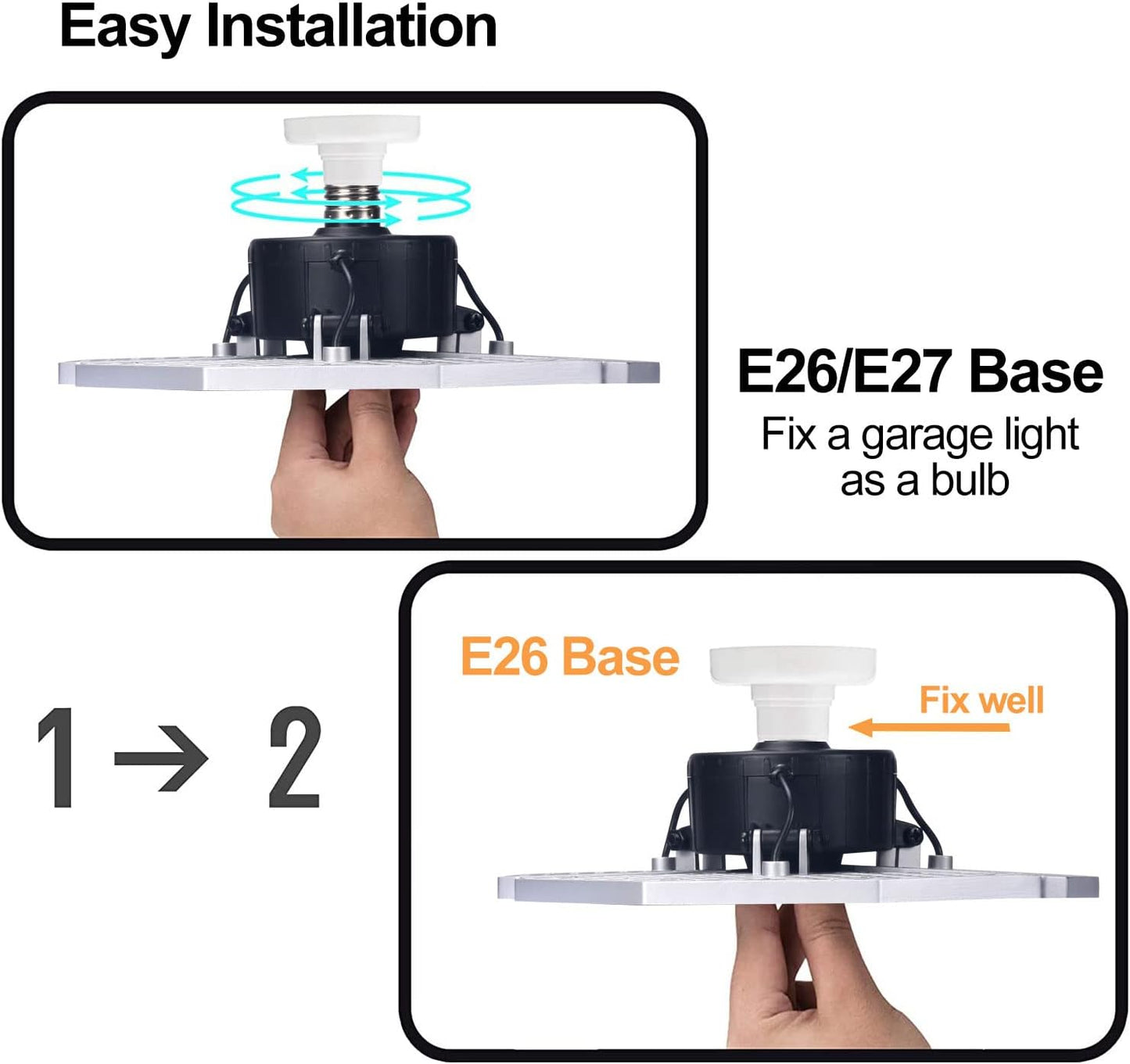 Easy Installation

E26/E27 Base
Fix a garage light as a bulb

1 → 2

E26 Base

Fix well