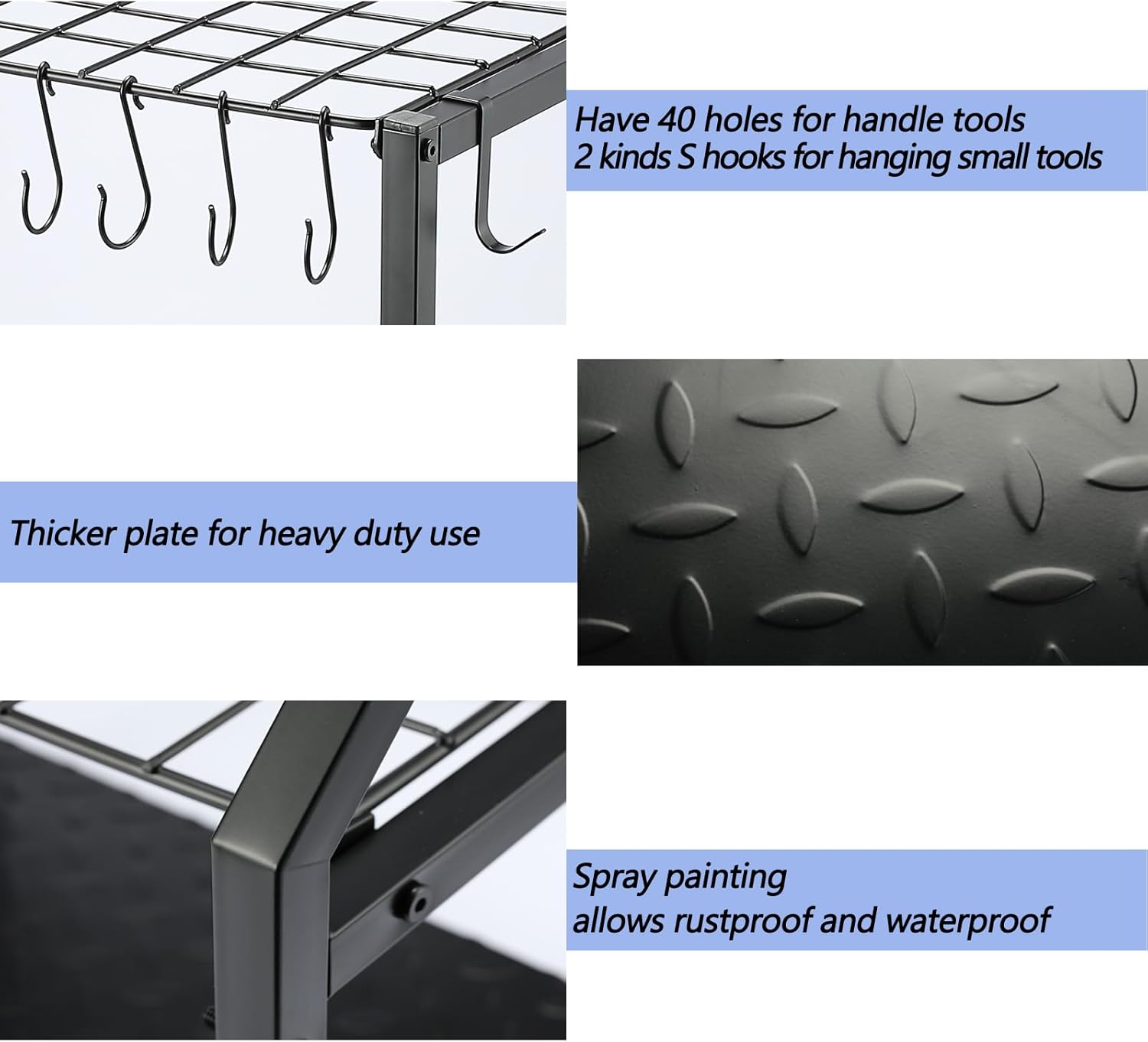 Have 40 holes for handle tools
2 kinds S hooks for hanging small tools

Thicker plate for heavy duty use

Spray painting
allows rustproof and waterproof