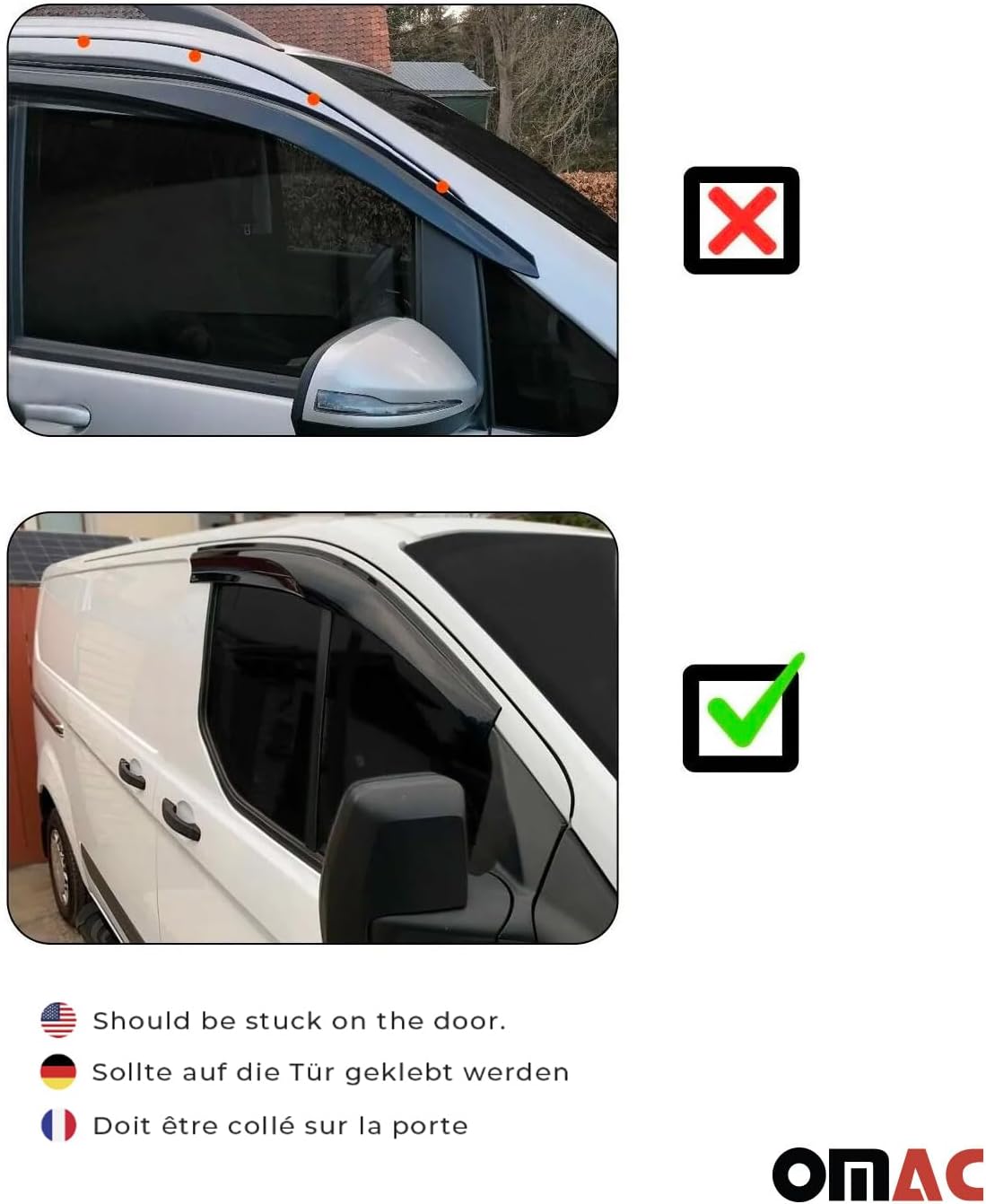 Should be stuck on the door.

Sollte auf die Tür geklebt werden

Doit être collé sur la porte

OMAC