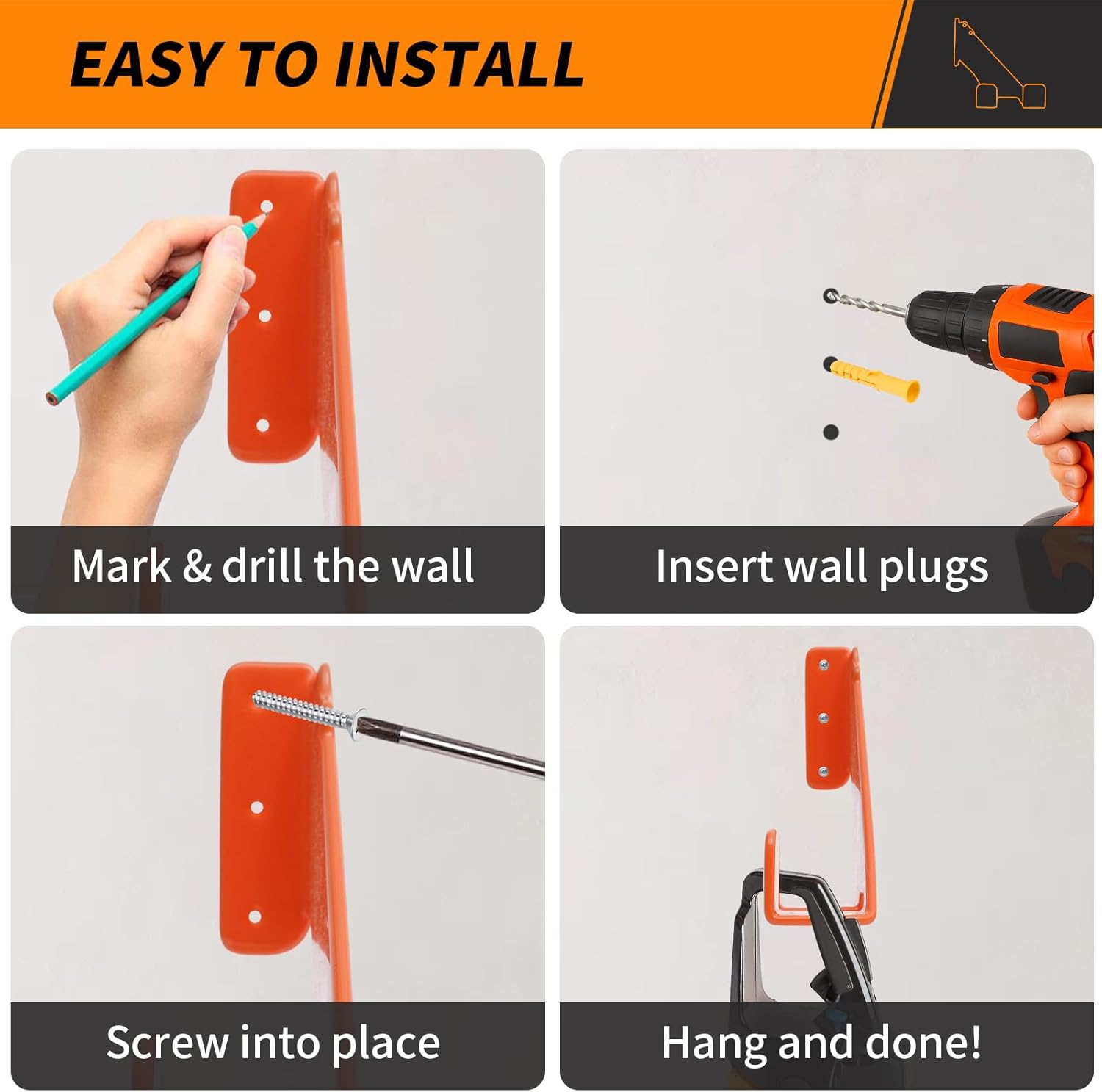 EASY TO INSTALL

Mark & drill the wall

Insert wall plugs

Screw into place

Hang and done!