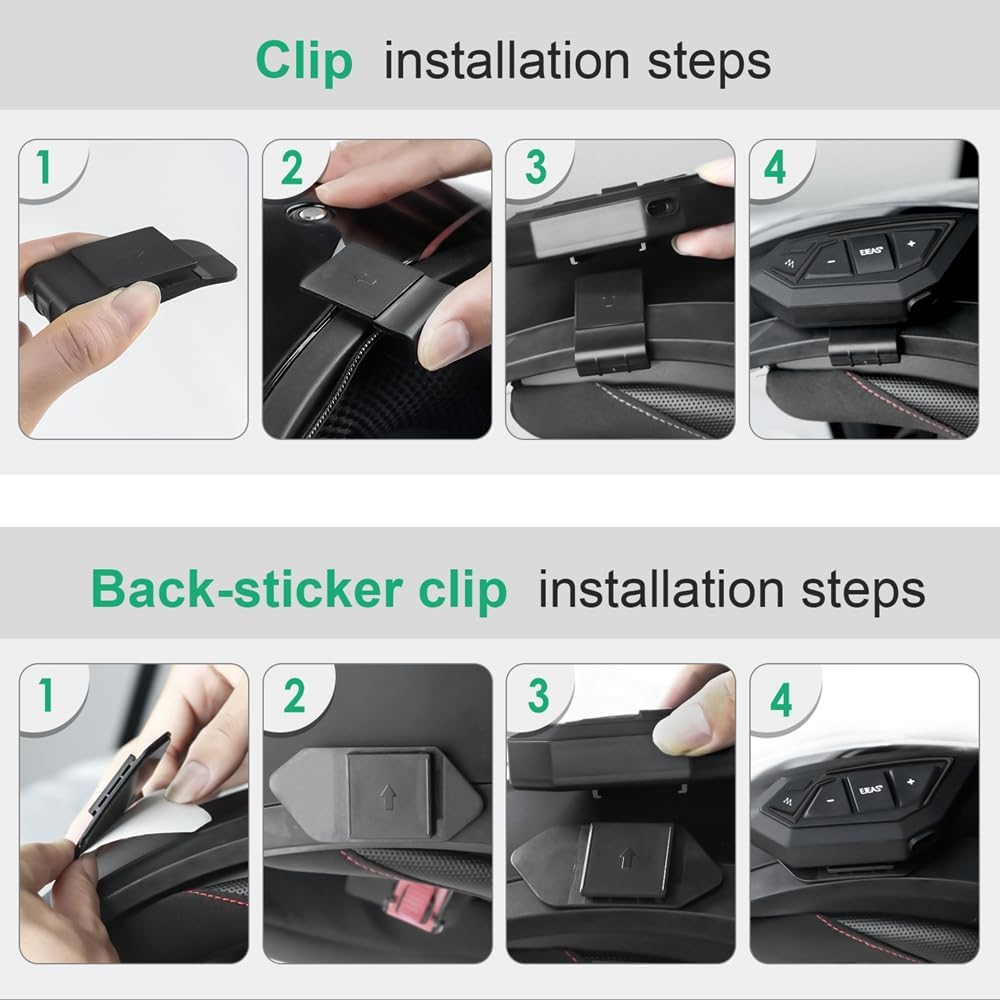 Clip installation steps

1

2

3

4

EJEAS

Back-sticker clip installation steps

1

2

3

4

EJEAS