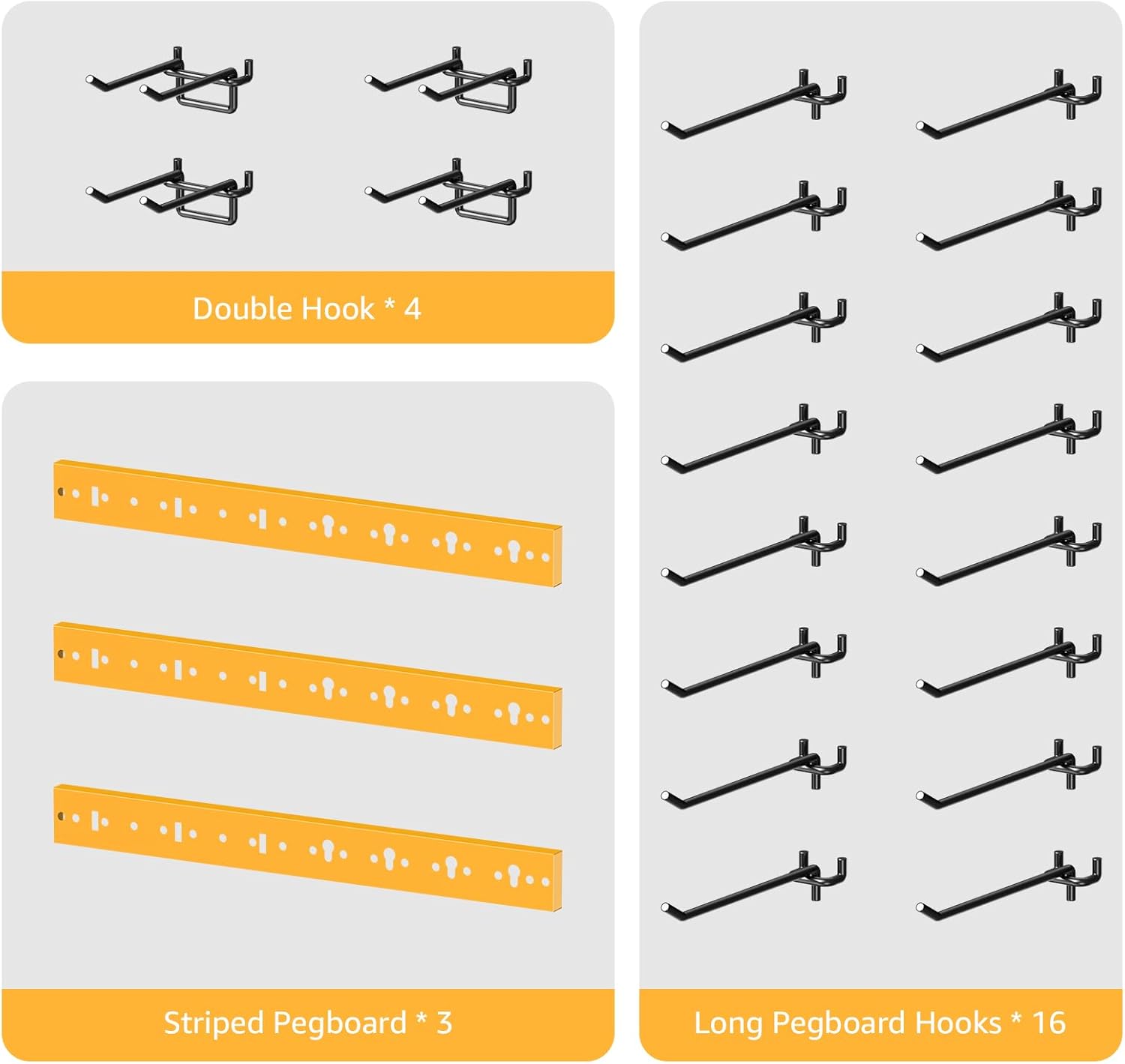 Double Hook * 4

Striped Pegboard * 3

Long Pegboard Hooks * 16