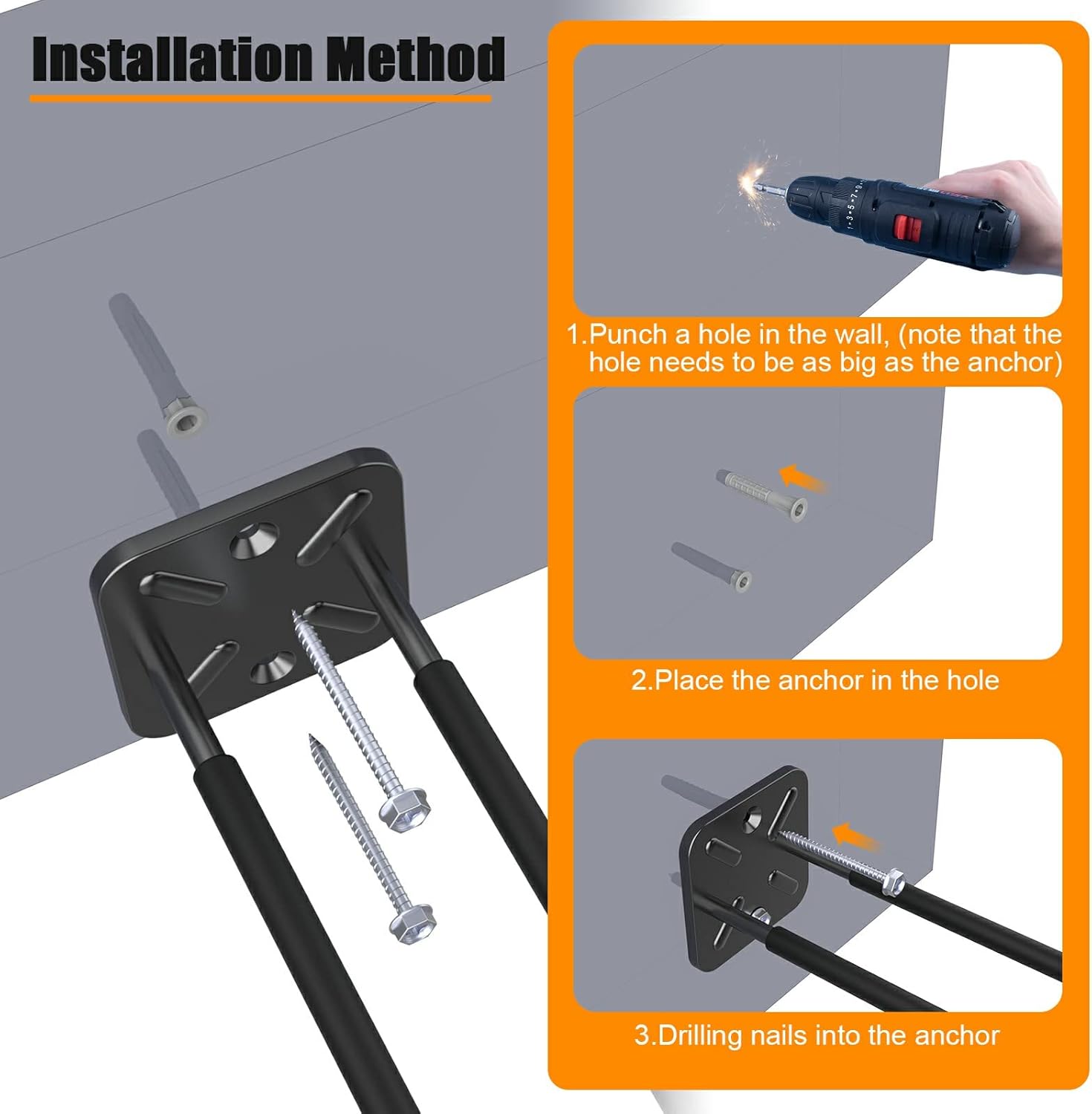 Installation Method

1.Punch a hole in the wall, (note that the hole needs to be as big as the anchor)

2.Place the anchor in the hole

3.Drilling nails into the anchor