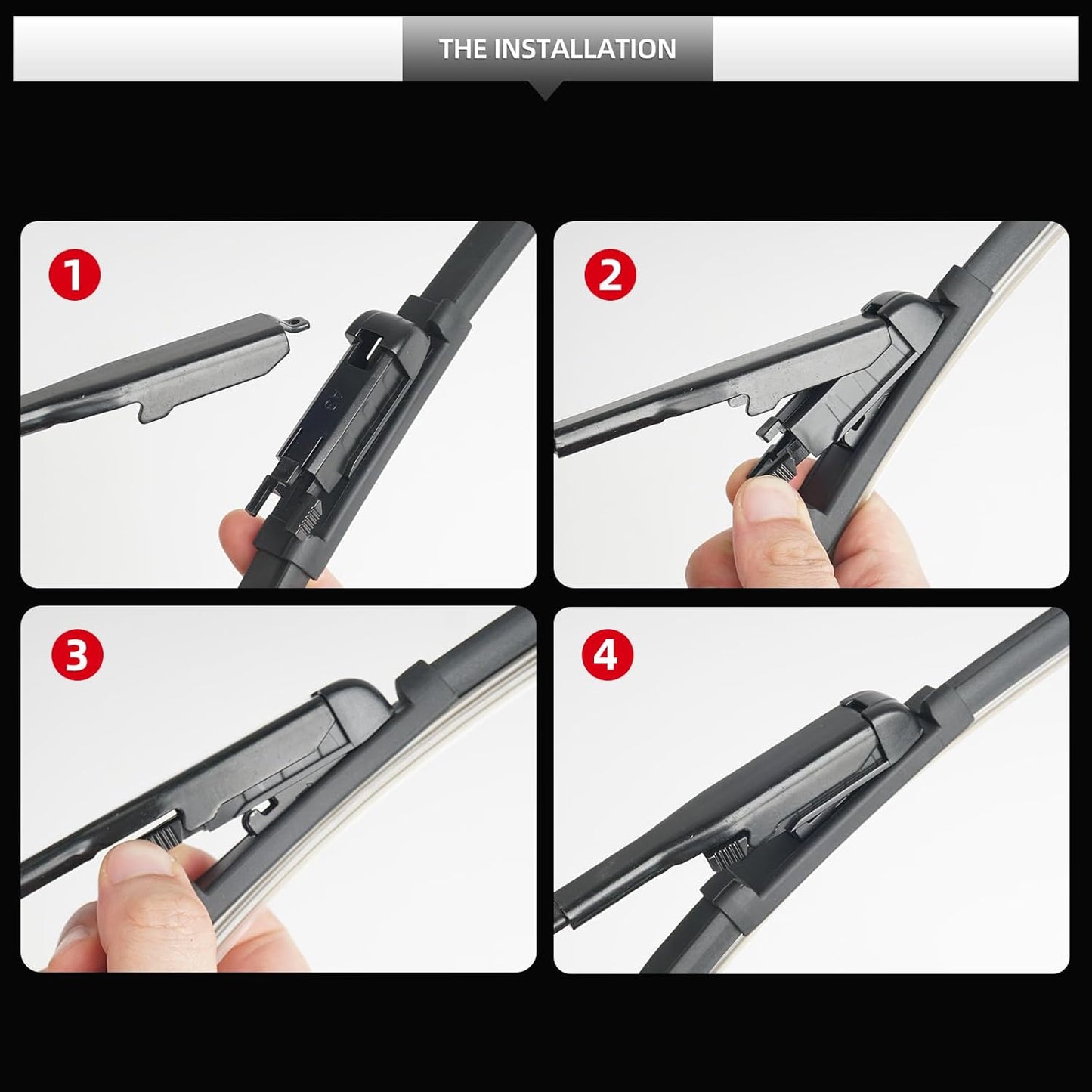 THE INSTALLATION

1

A8

2

3

4