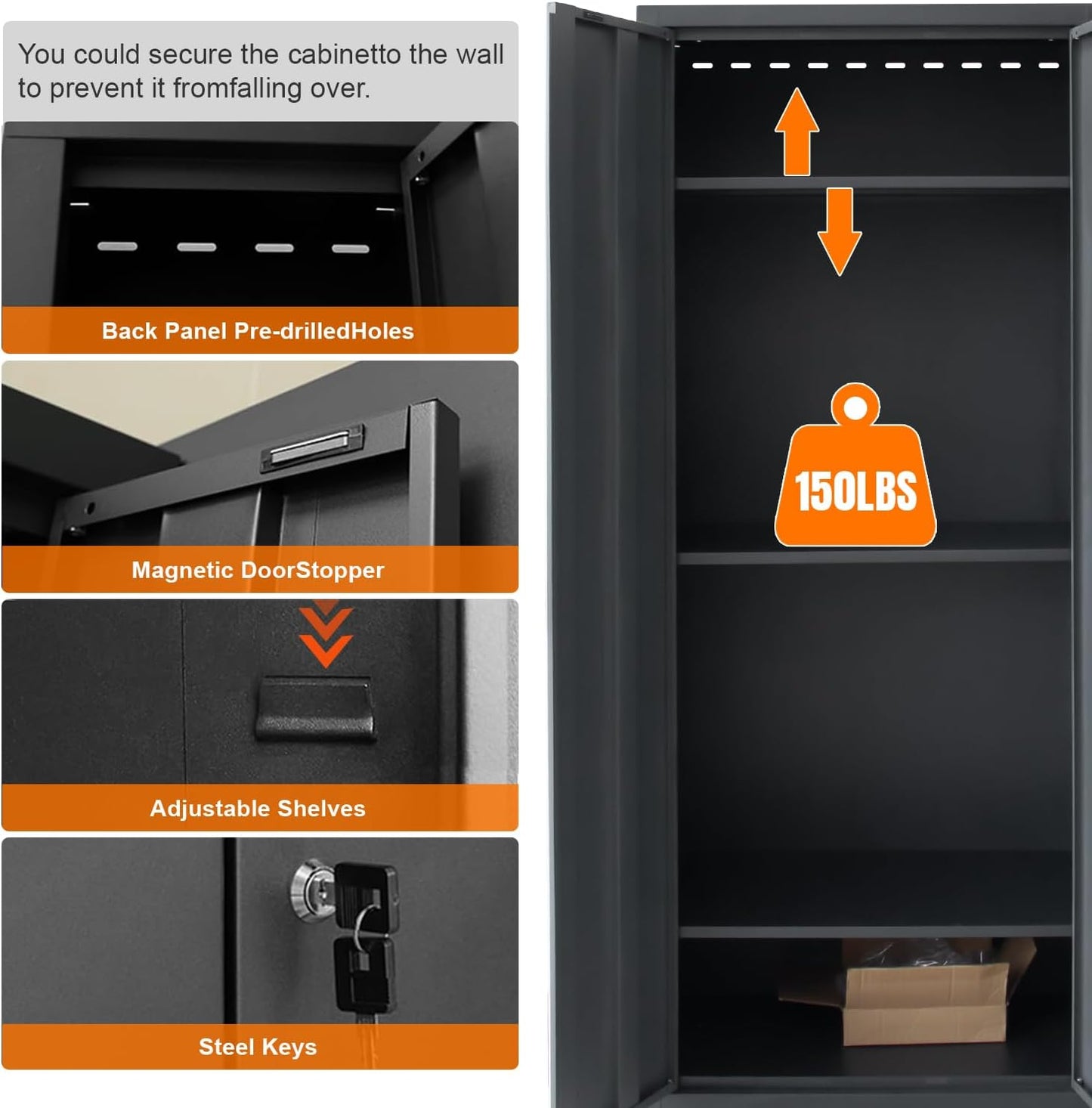 You could secure the cabinetto the wall to prevent it fromfalling over.

Back Panel Pre-drilledHoles

Magnetic DoorStopper

Adjustable Shelves

Steel Keys

150LBS