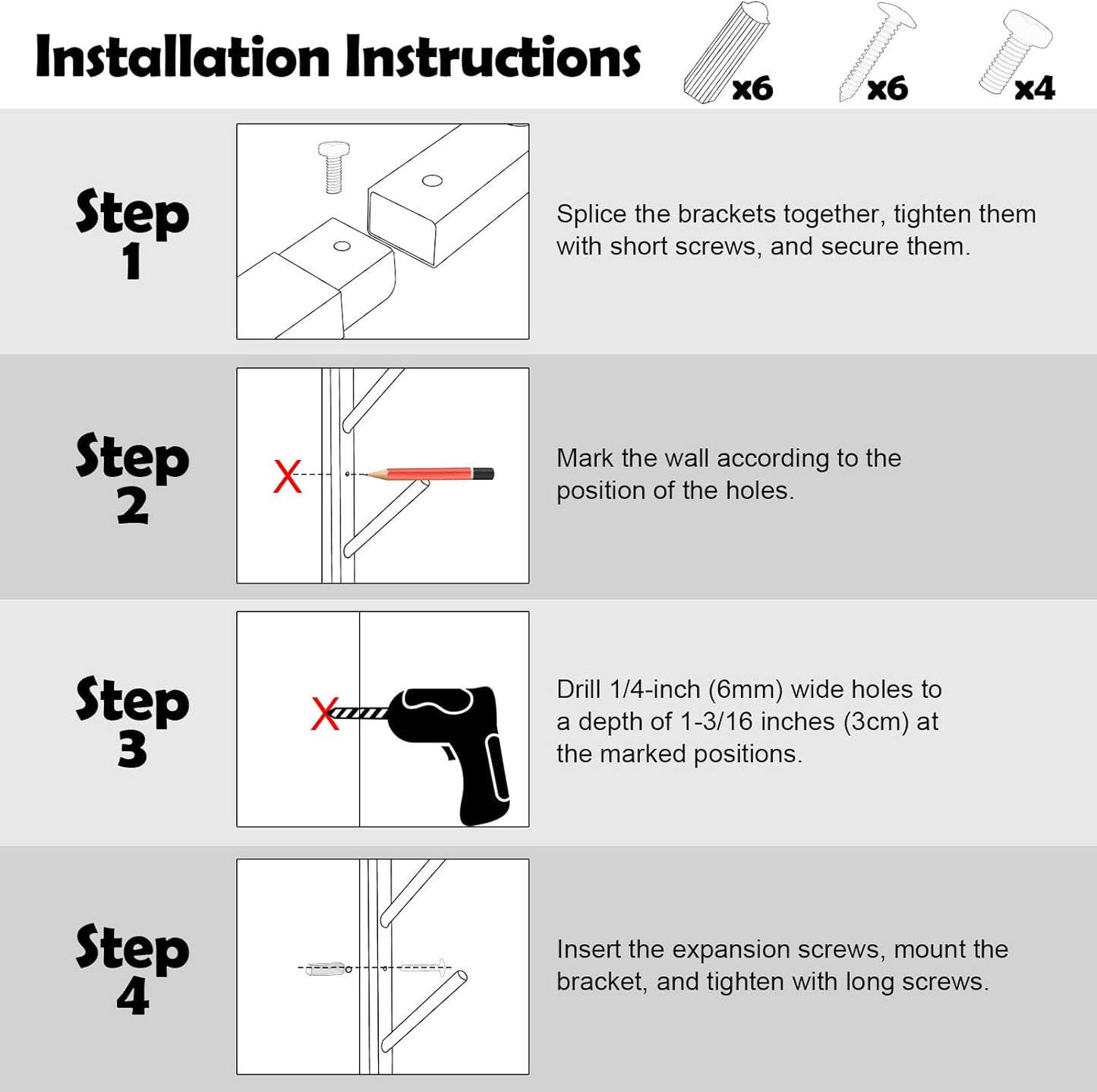 Installation Instructions

x6 x6 x4

Step 1

Splice the brackets together, tighten them with short screws, and secure them.

Step 2

X

Mark the wall according to the position of the holes.

Step 3

X

Drill 1/4-inch (6mm) wide holes to a depth of 1-3/16 inches (3cm) at the marked positions.

Step 4

Insert the expansion screws, mount the bracket, and tighten with long screws.