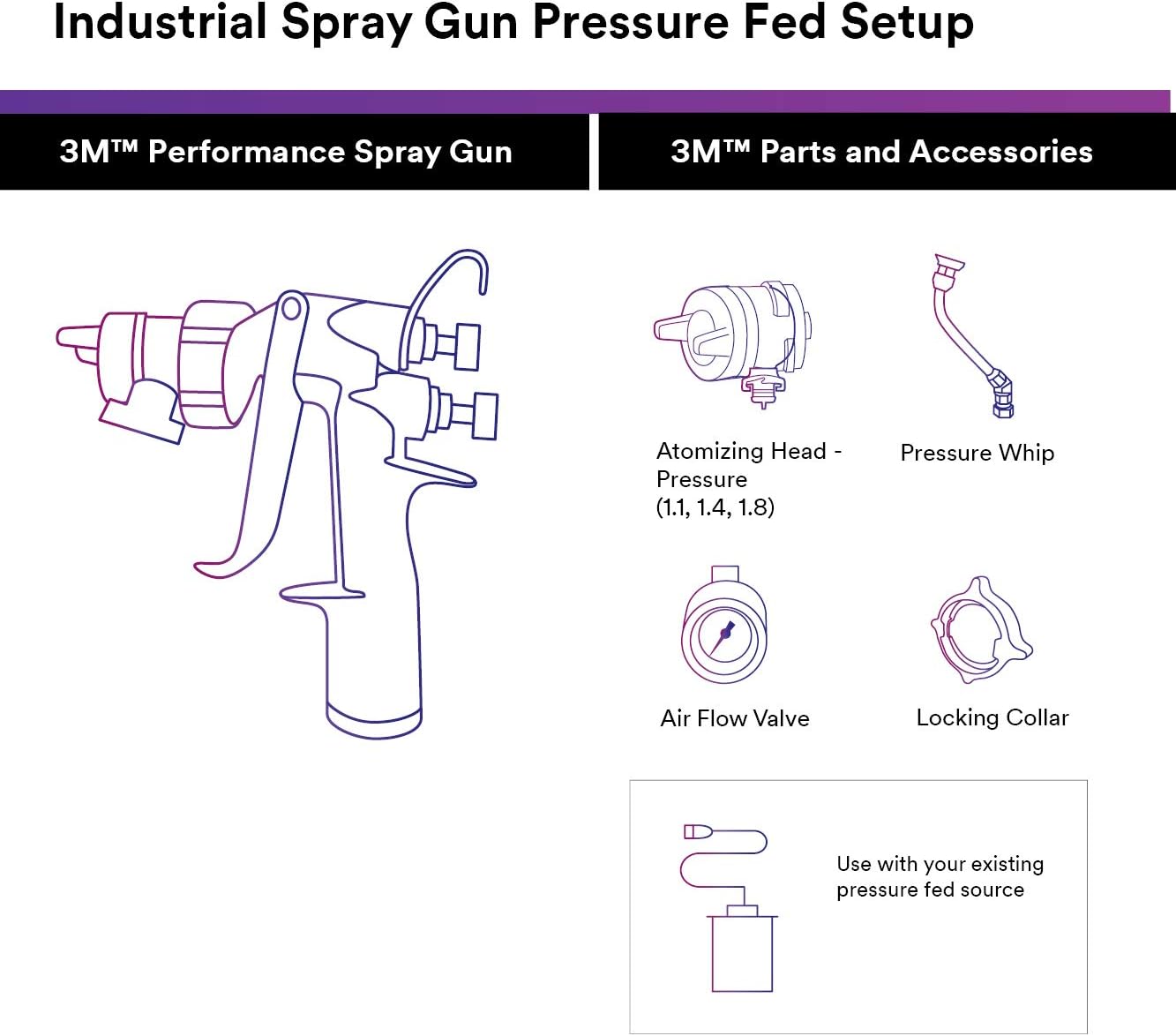 Industrial Spray Gun Pressure Fed Setup

3M™ Performance Spray Gun

3M™ Parts and Accessories

Atomizing Head - Pressure (1.1, 1.4, 1.8)

Pressure Whip

Air Flow Valve

Locking Collar

Use with your existing pressure fed source