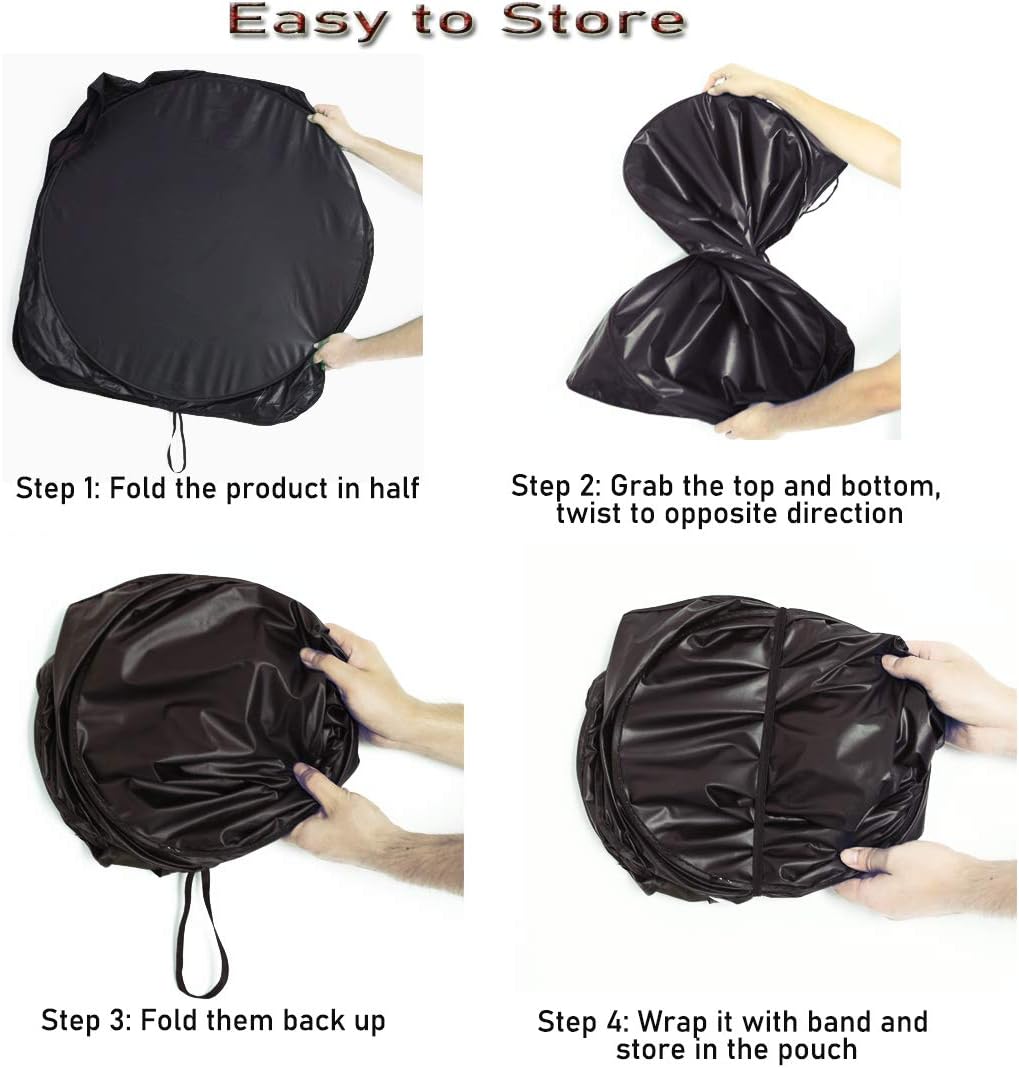 Easy to Store

Step 1: Fold the product in half

Step 2: Grab the top and bottom, twist to opposite direction

Step 3: Fold them back up

Step 4: Wrap it with band and store in the pouch