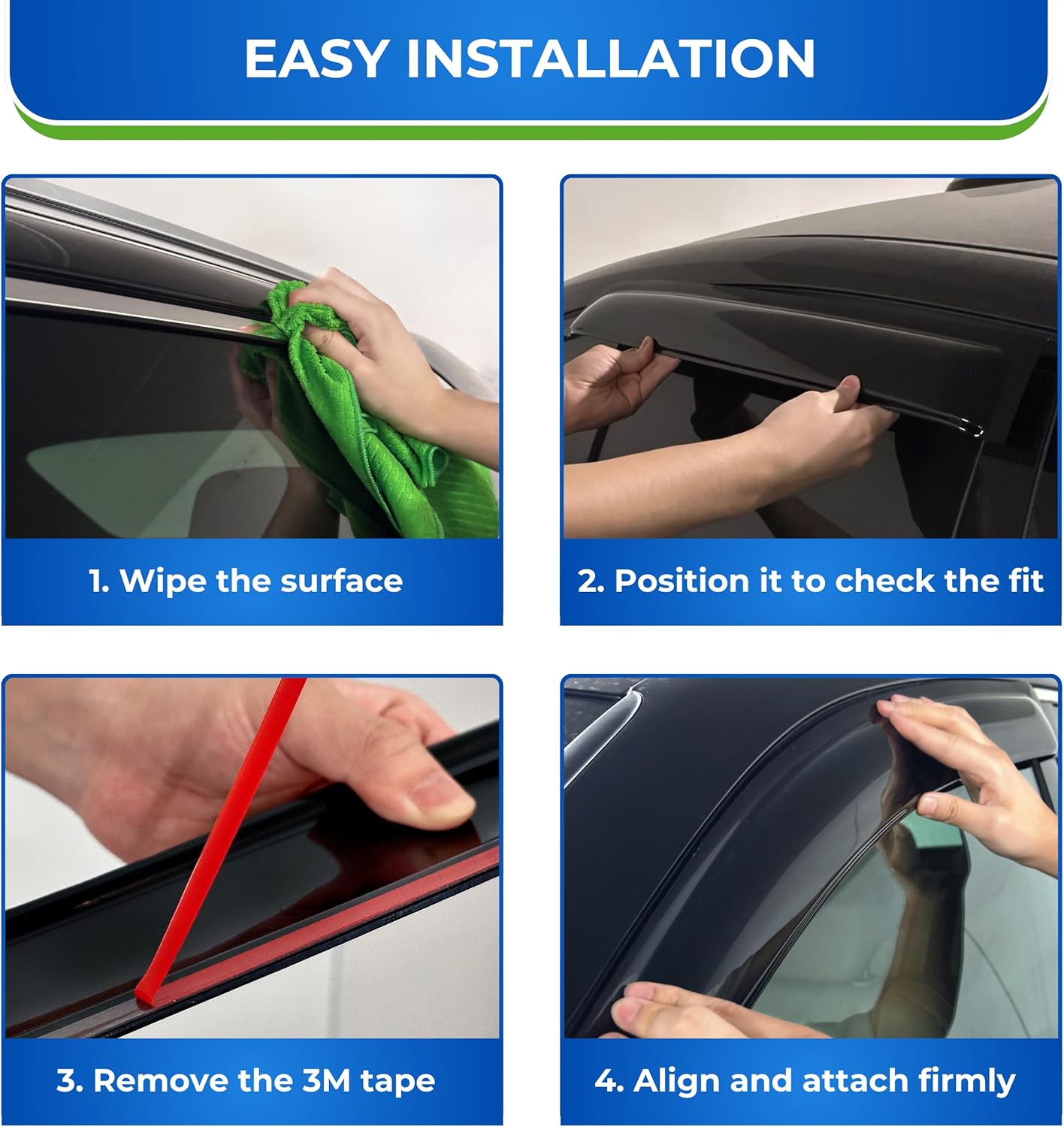 EASY INSTALLATION

1. Wipe the surface

2. Position it to check the fit

3. Remove the 3M tape

4. Align and attach firmly