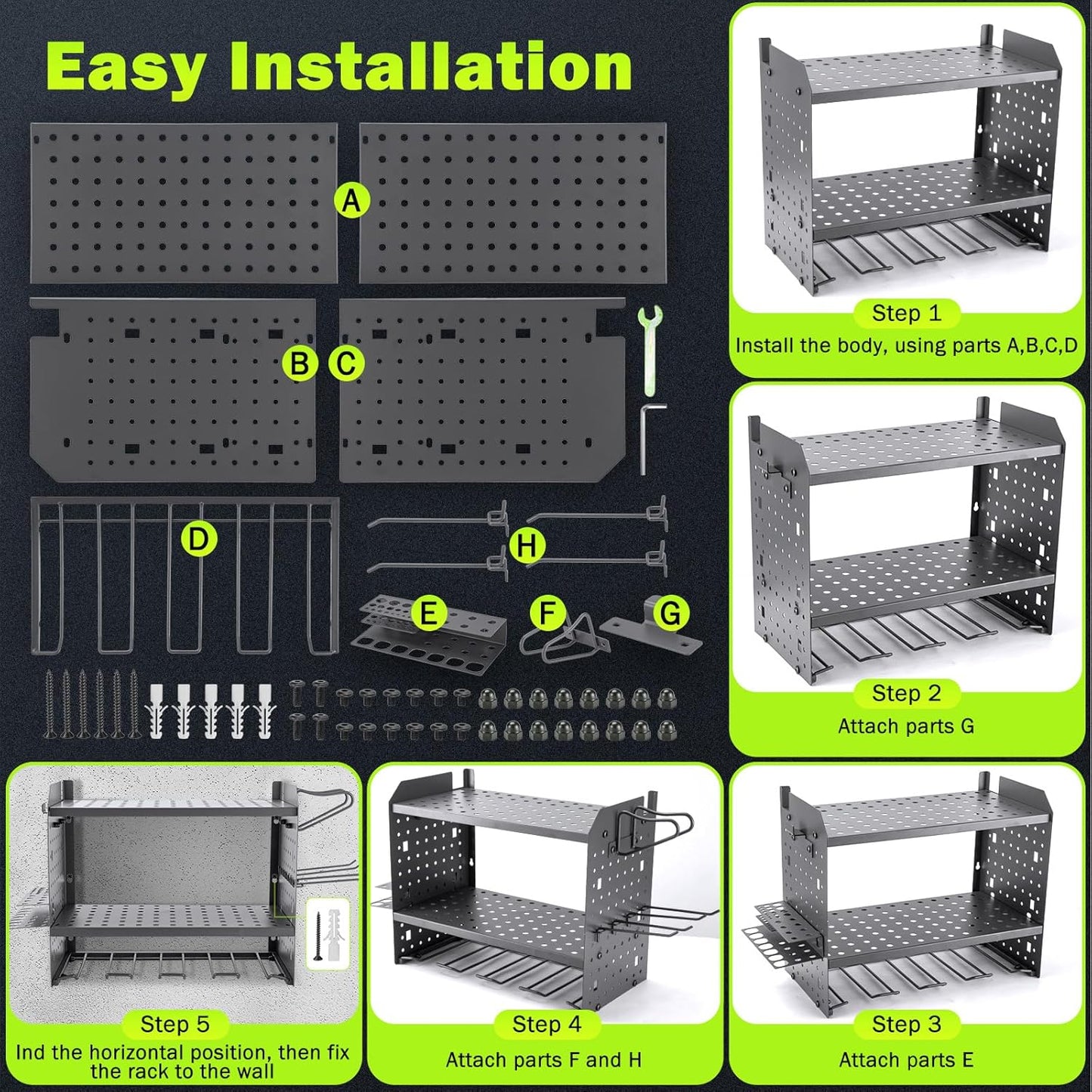 Easy Installation

A

B C

D

H

E F G

Step 1
Install the body, using parts A,B,C,D

Step 2
Attach parts G

Step 5
Ind the horizontal position, then fix the rack to the wall

Step 4
Attach parts F and H

Step 3
Attach parts E