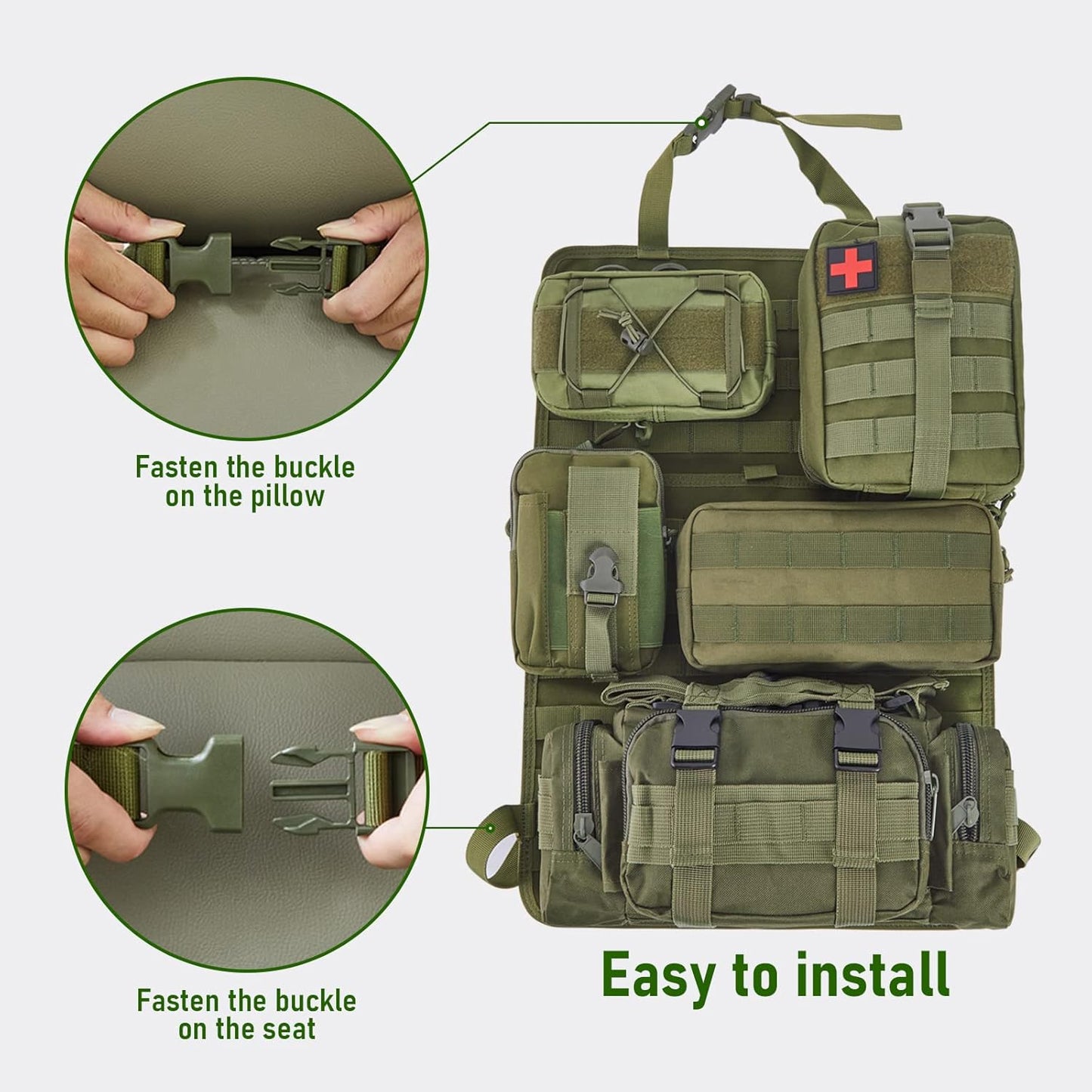 Fasten the buckle on the pillow

Fasten the buckle on the seat

Easy to install