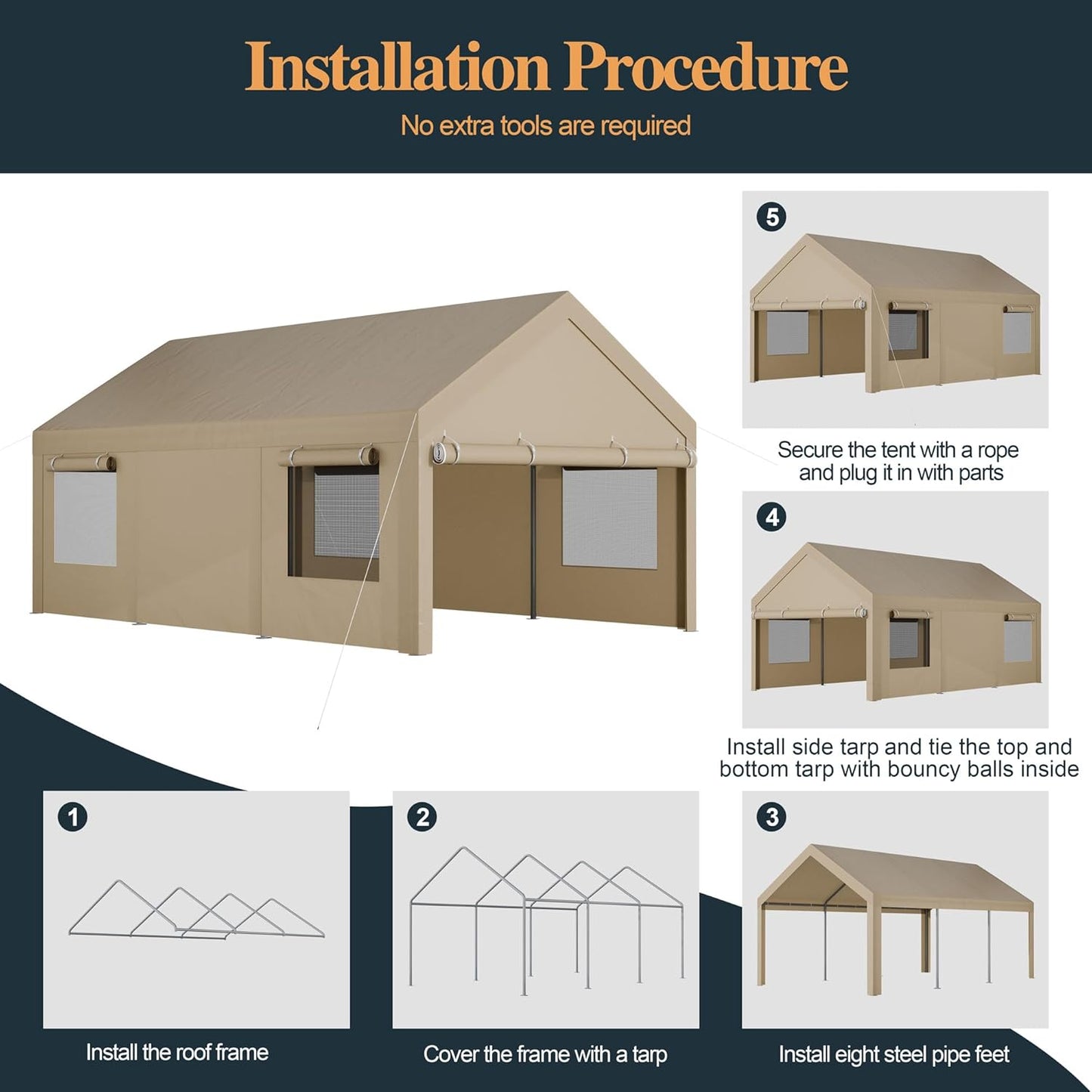 Installation Procedure

No extra tools are required

5

Secure the tent with a rope and plug it in with parts

4

Install side tarp and tie the top and bottom tarp with bouncy balls inside

1

Install the roof frame

2

Cover the frame with a tarp

3

Install eight steel pipe feet