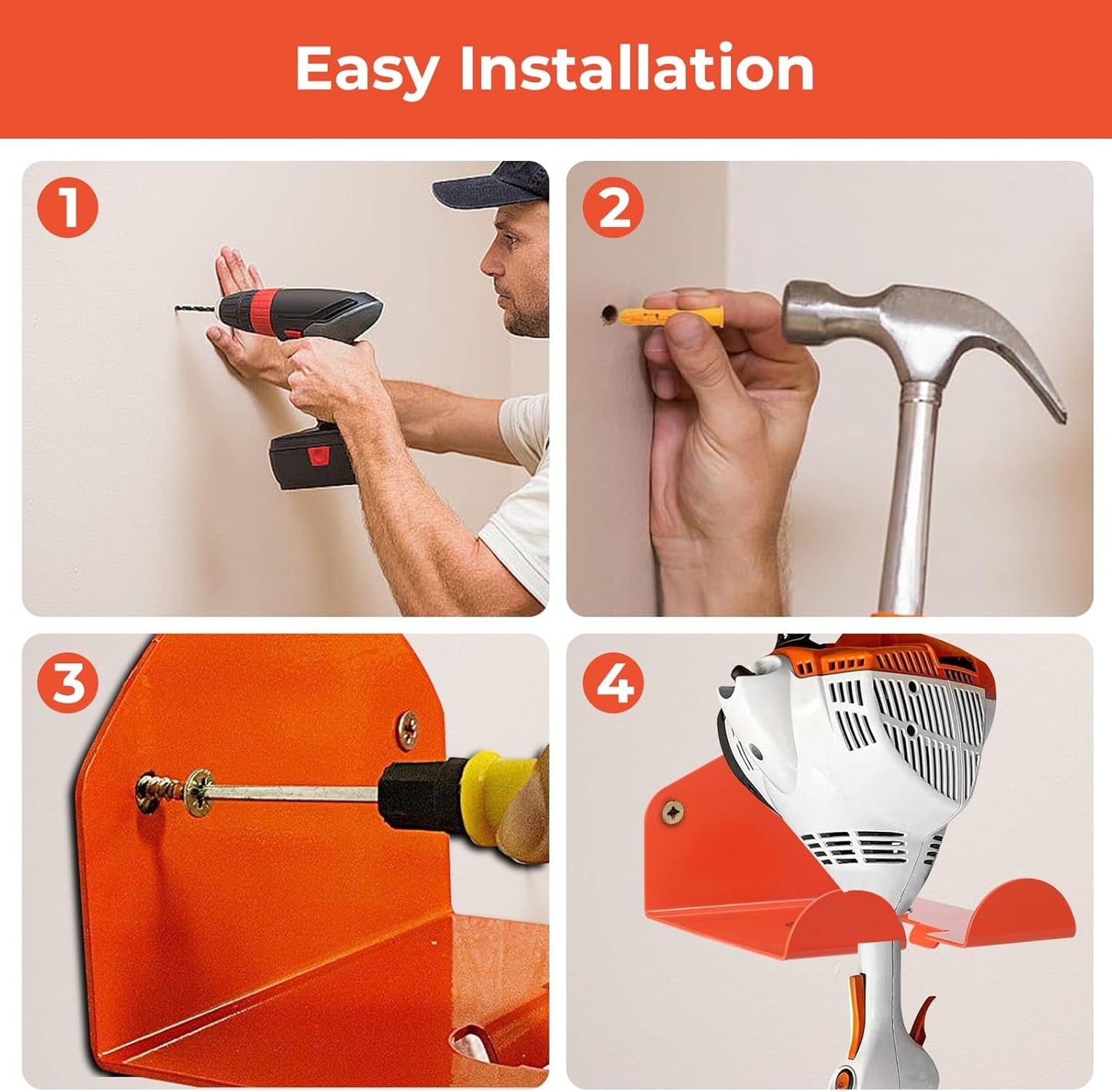 Easy Installation

1

2

3

4