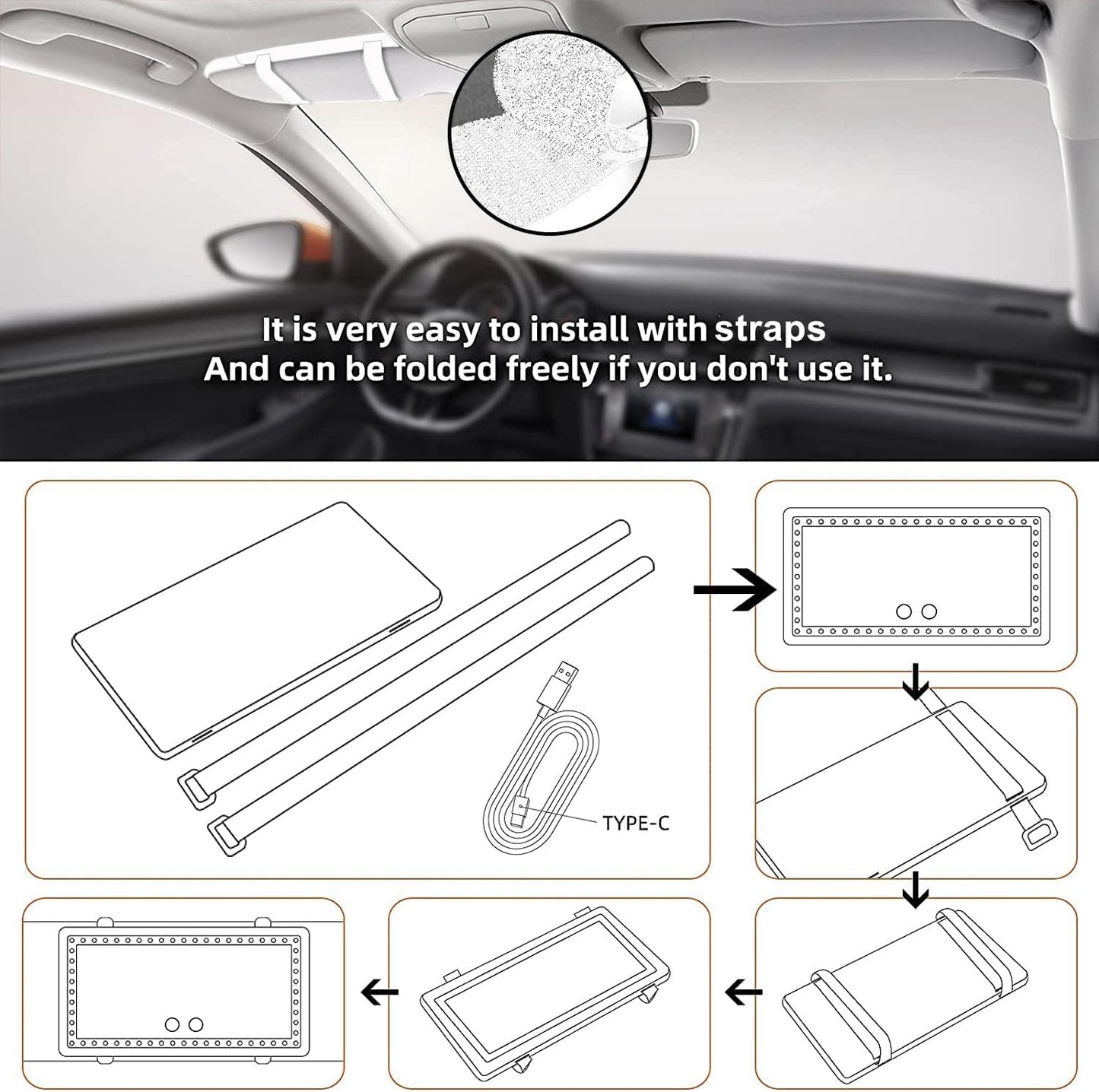 It is very easy to install with straps
And can be folded freely if you don't use it.

TYPE-C