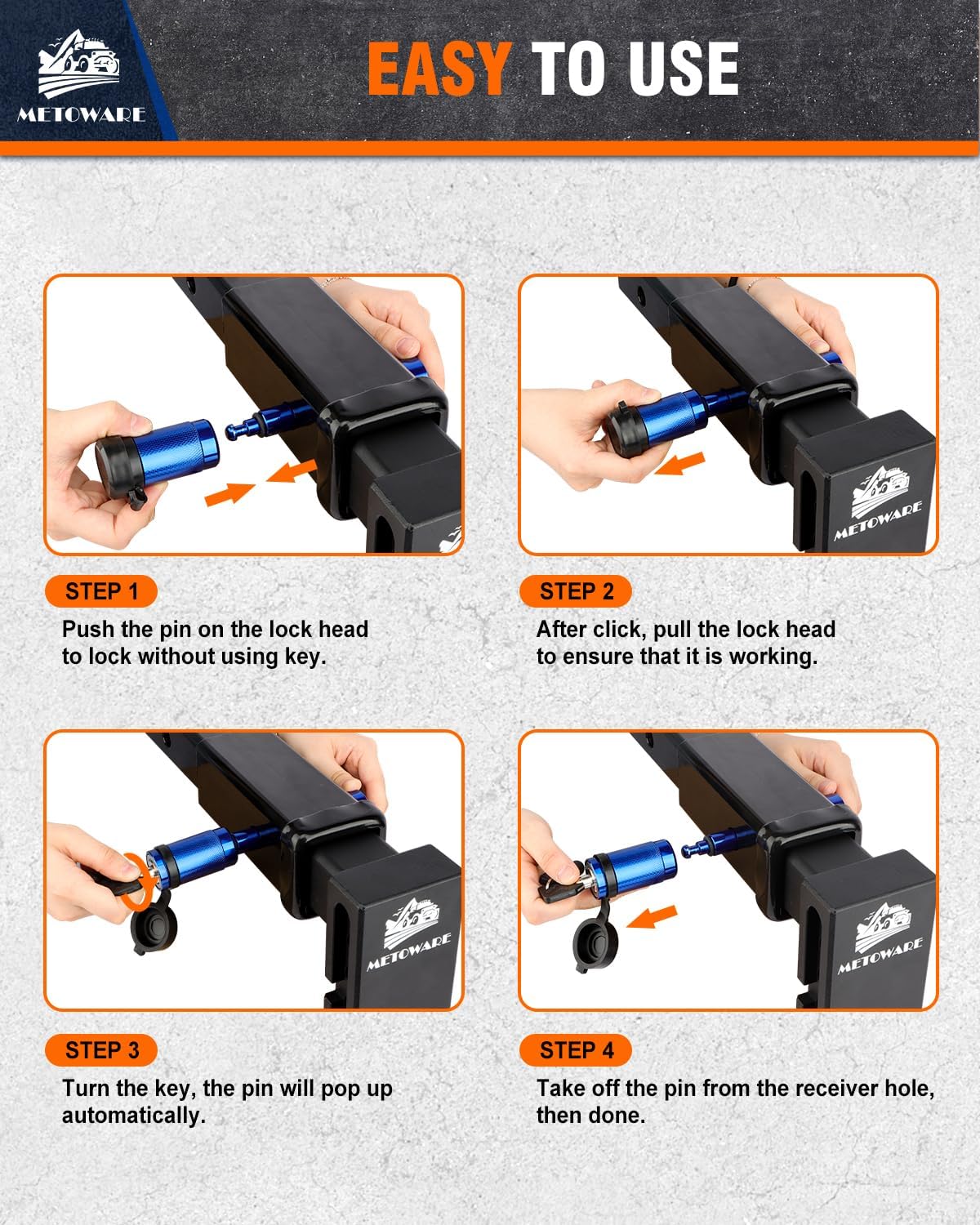 METOWARE

EASY TO USE

METOWARE

STEP 1

Push the pin on the lock head to lock without using key.

STEP 2

After click, pull the lock head to ensure that it is working.

METOWARE

METOWARE

STEP 3

Turn the key, the pin will pop up automatically.

STEP 4

Take off the pin from the receiver hole, then done.