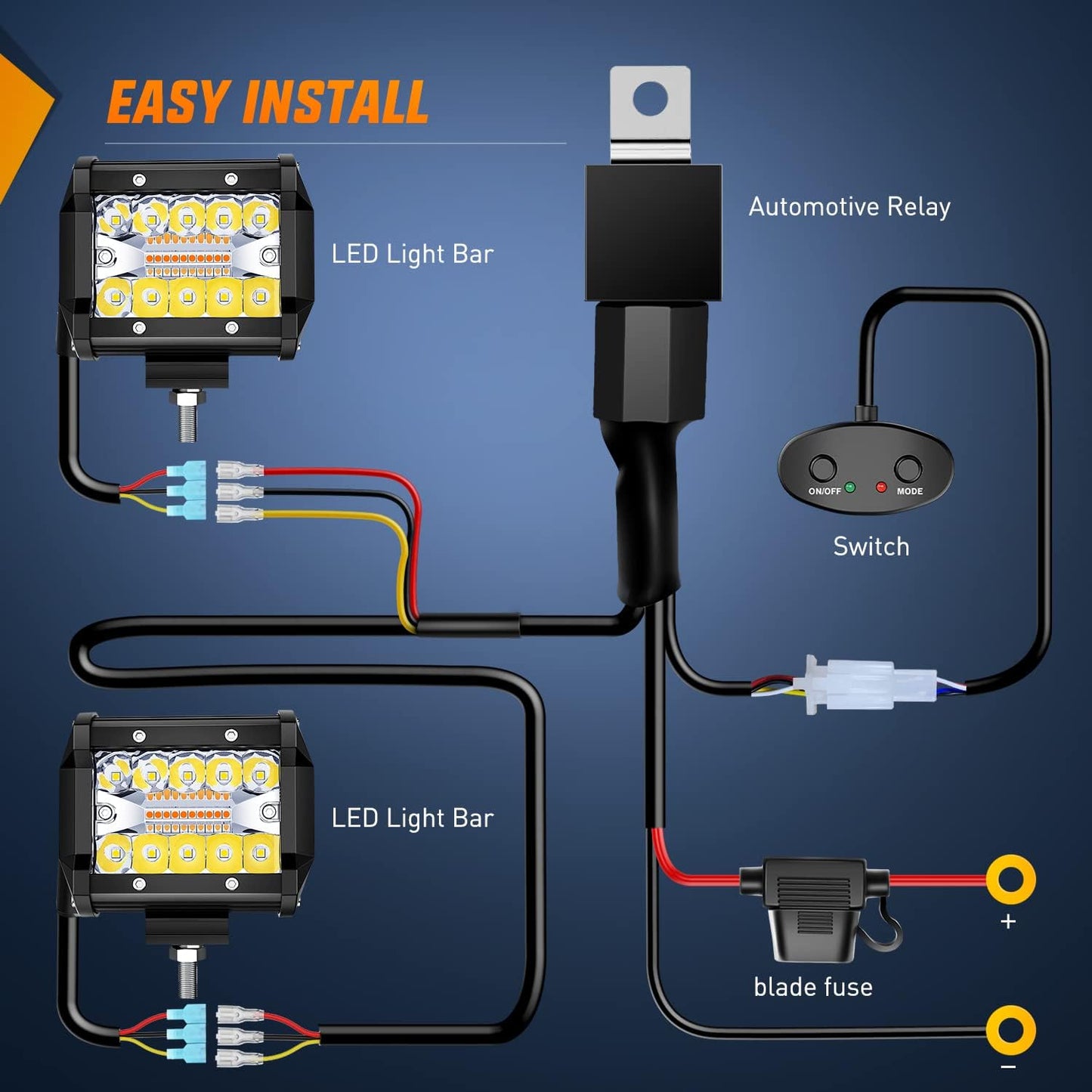 EASY INSTALL

LED Light Bar

Automotive Relay

ON/OFF

MODE

Switch

LED Light Bar

+

blade fuse

−