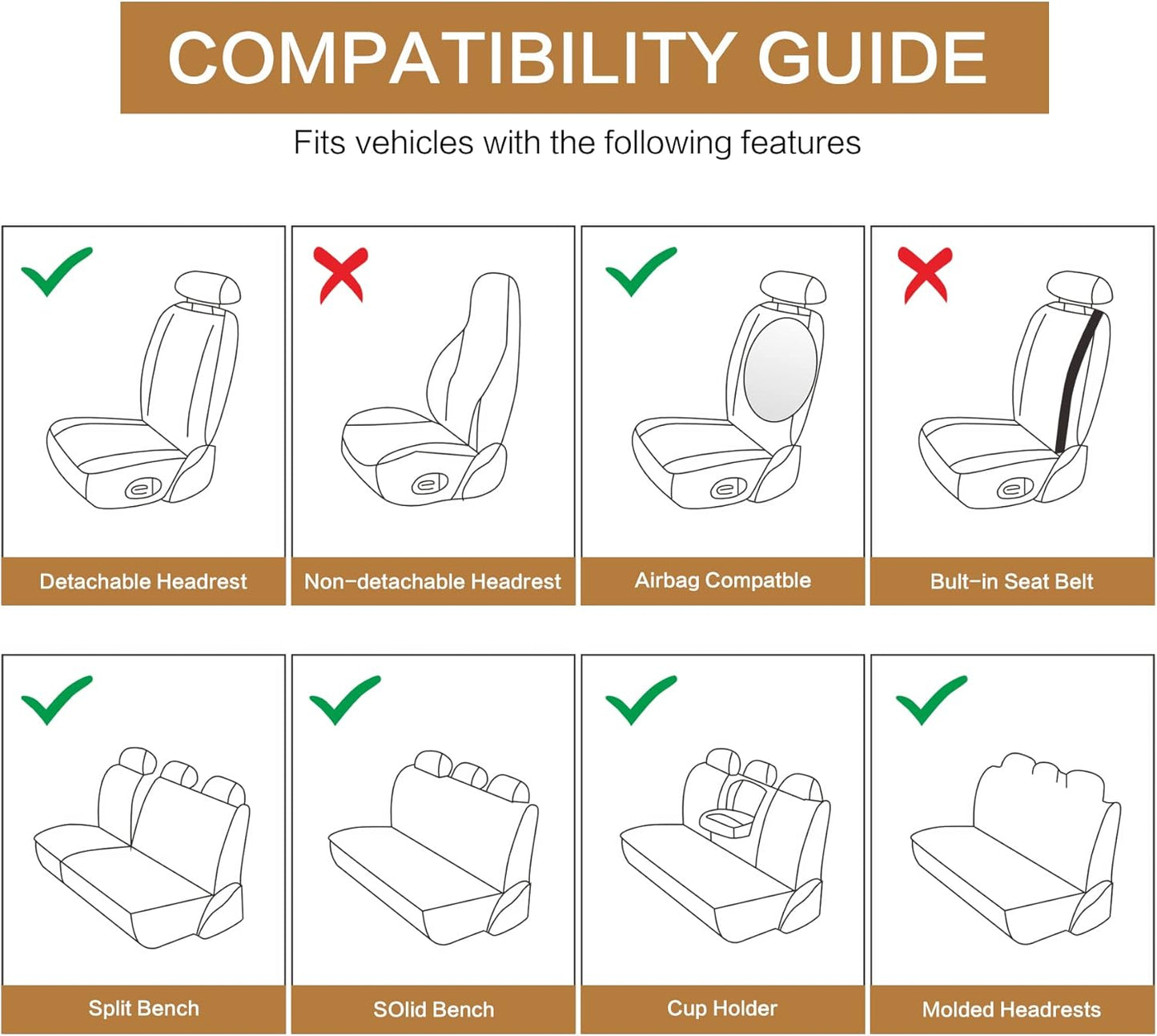 COMPATIBILITY GUIDE

Fits vehicles with the following features

Detachable Headrest

Non-detachable Headrest

Airbag Compatble

Bult-in Seat Belt

Split Bench

SOlid Bench

Cup Holder

Molded Headrests