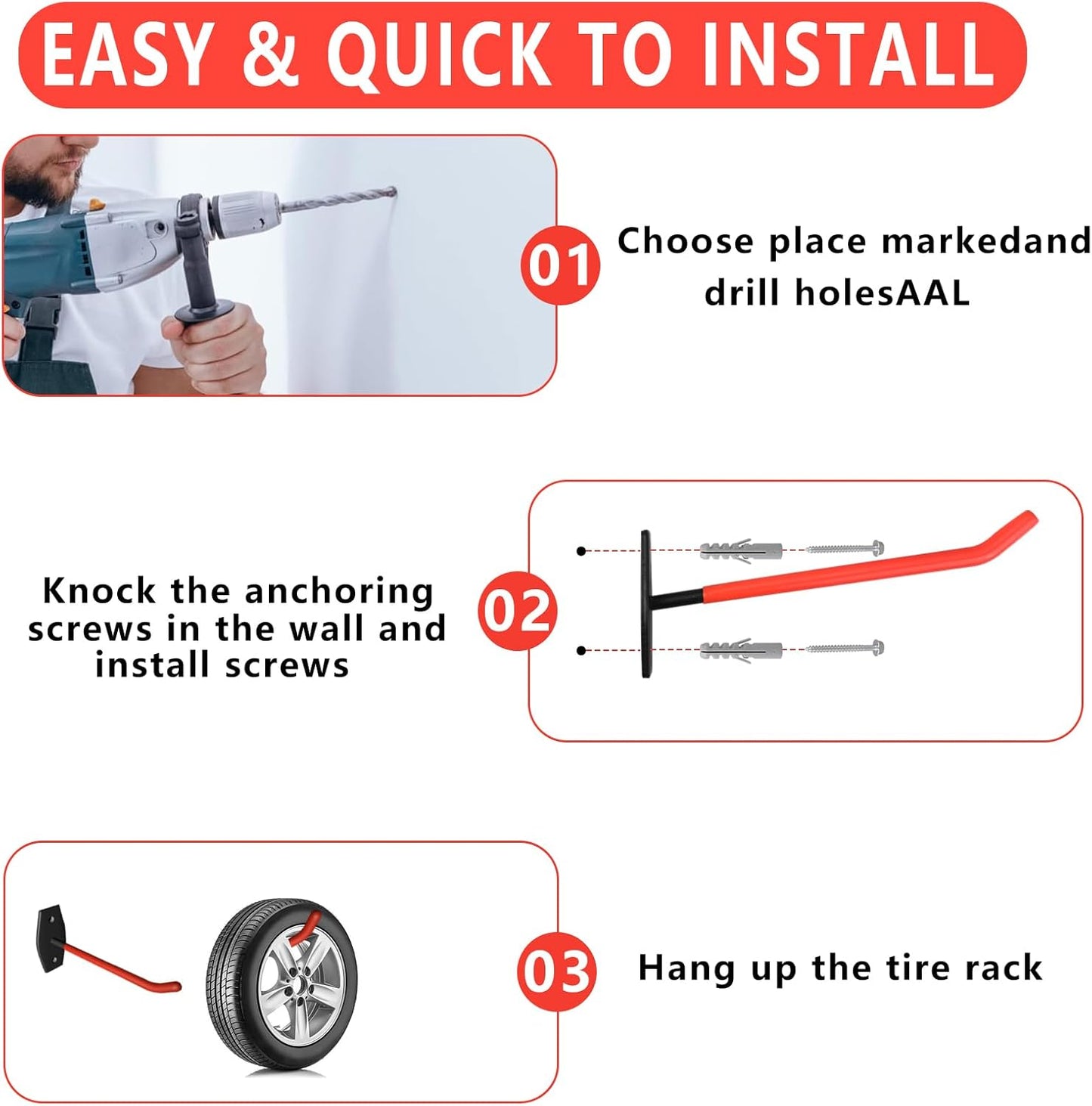 EASY & QUICK TO INSTALL

01

Choose place markedand drill holesAAL

Knock the anchoring screws in the wall and install screws

02

03

Hang up the tire rack